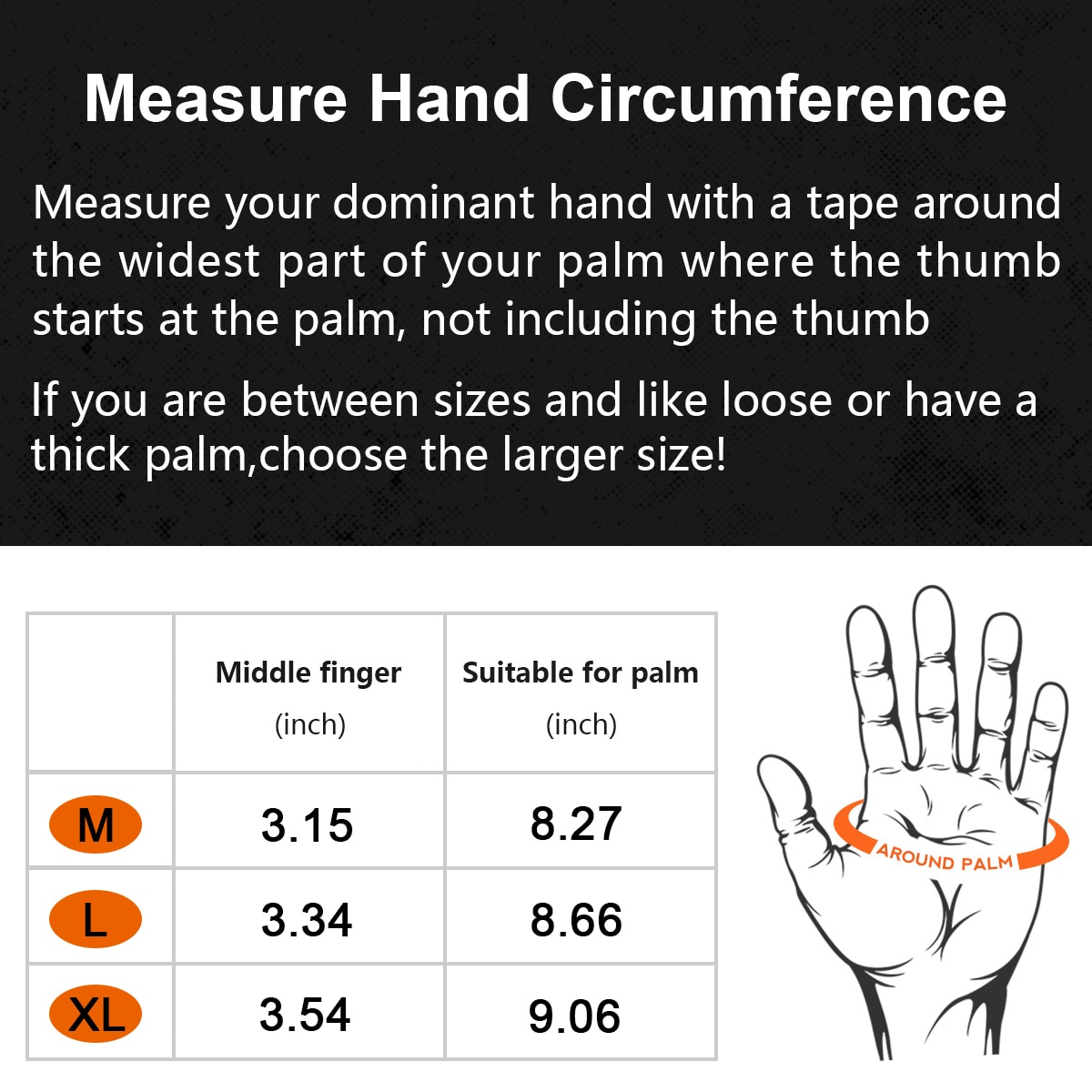 Measure Hand Circumference

Measure your dominant hand with a tape around the widest part of your palm where the thumb starts at the palm, not including the thumb

If you are between sizes and like loose or have a thick palm,choose the larger size!

| | Middle finger (inch) | Suitable for palm (inch) |
|---|---|---|
| M | 3.15 | 8.27 |
| L | 3.34 | 8.66 |
| XL | 3.54 | 9.06 |

AROUND PALM