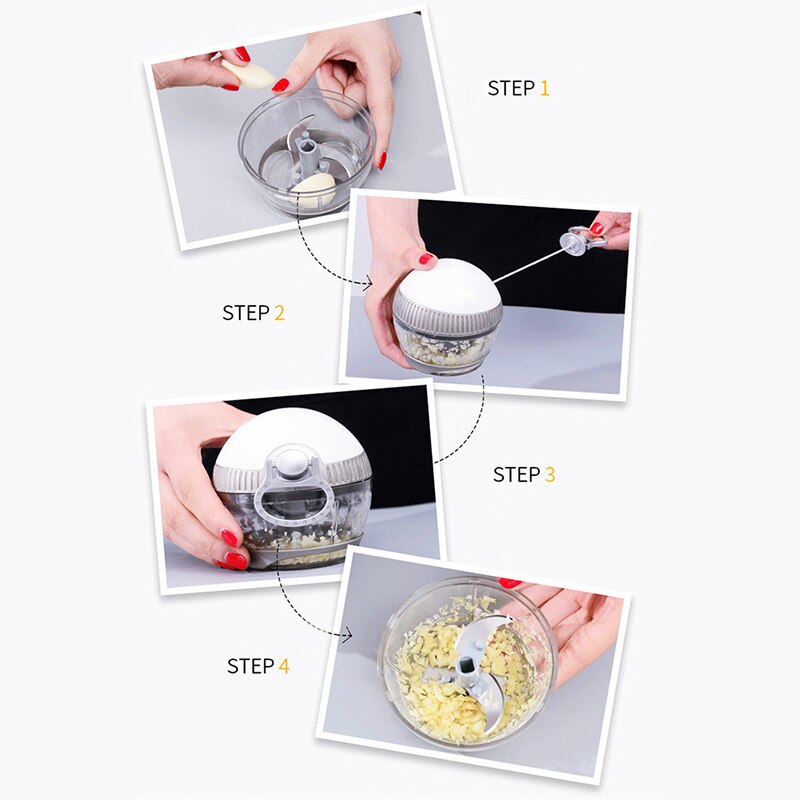 STEP 1

STEP 2

STEP 3

STEP 4