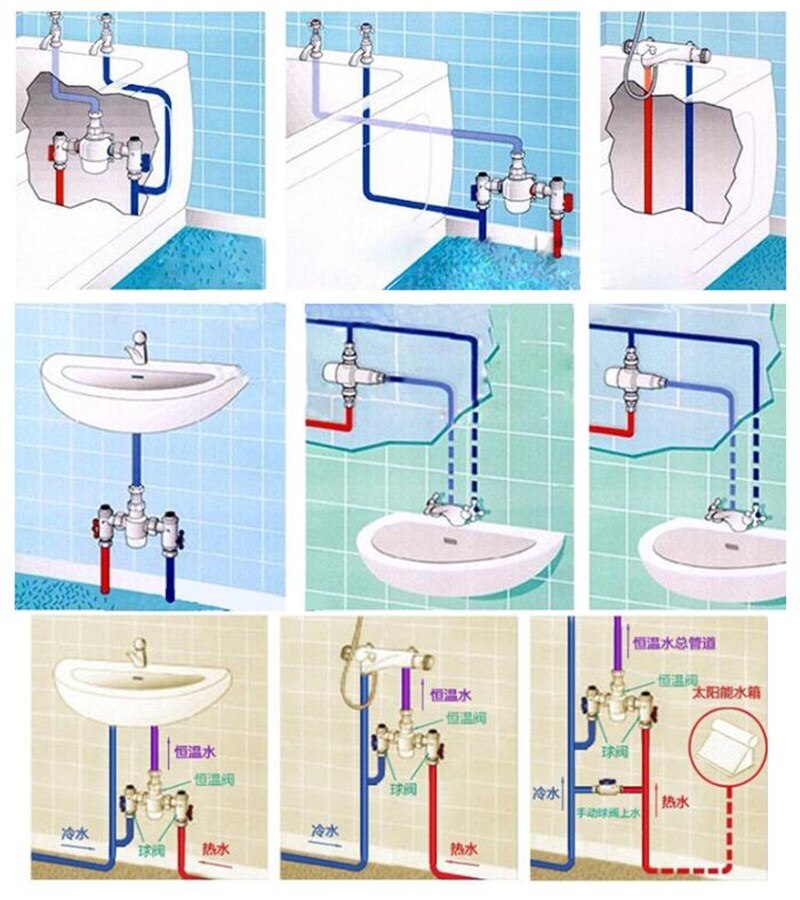 恒温水
恒温阀
冷水
球阀
热水

恒温水
恒温阀
球阀
冷水
热水

恒温水总管道
恒温阀
太阳能水箱
球阀
冷水
手动球阀上水
热水