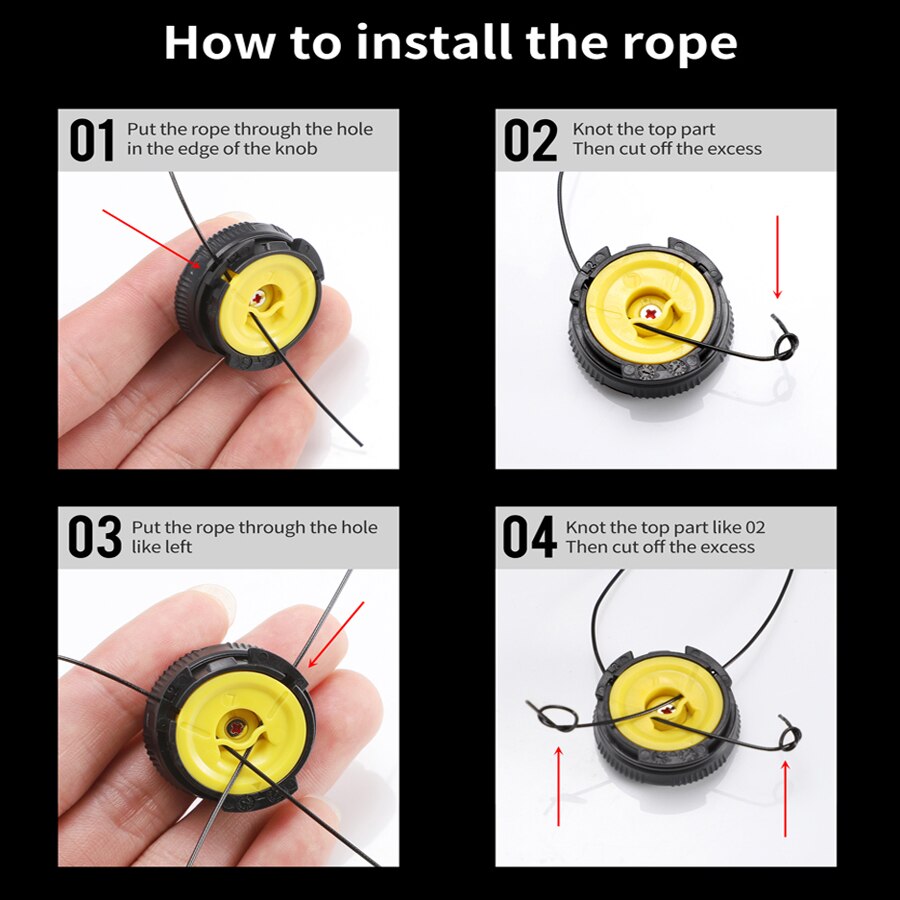 How to install the rope

01 Put the rope through the hole in the edge of the knob

02 Knot the top part
Then cut off the excess

03 Put the rope through the hole like left

04 Knot the top part like 02
Then cut off the excess