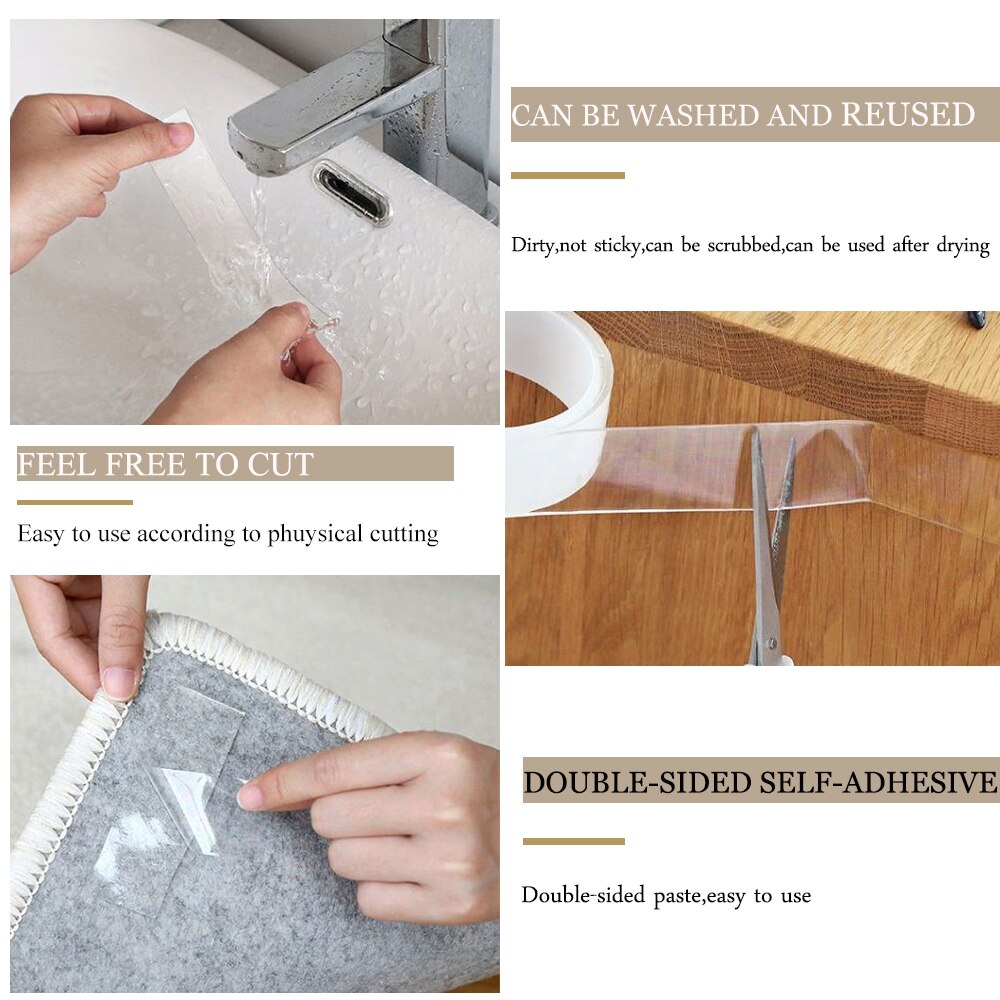 CAN BE WASHED AND REUSED

Dirty,not sticky,can be scrubbed,can be used after drying

FEEL FREE TO CUT

Easy to use according to phuysical cutting

DOUBLE-SIDED SELF-ADHESIVE

Double-sided paste,easy to use