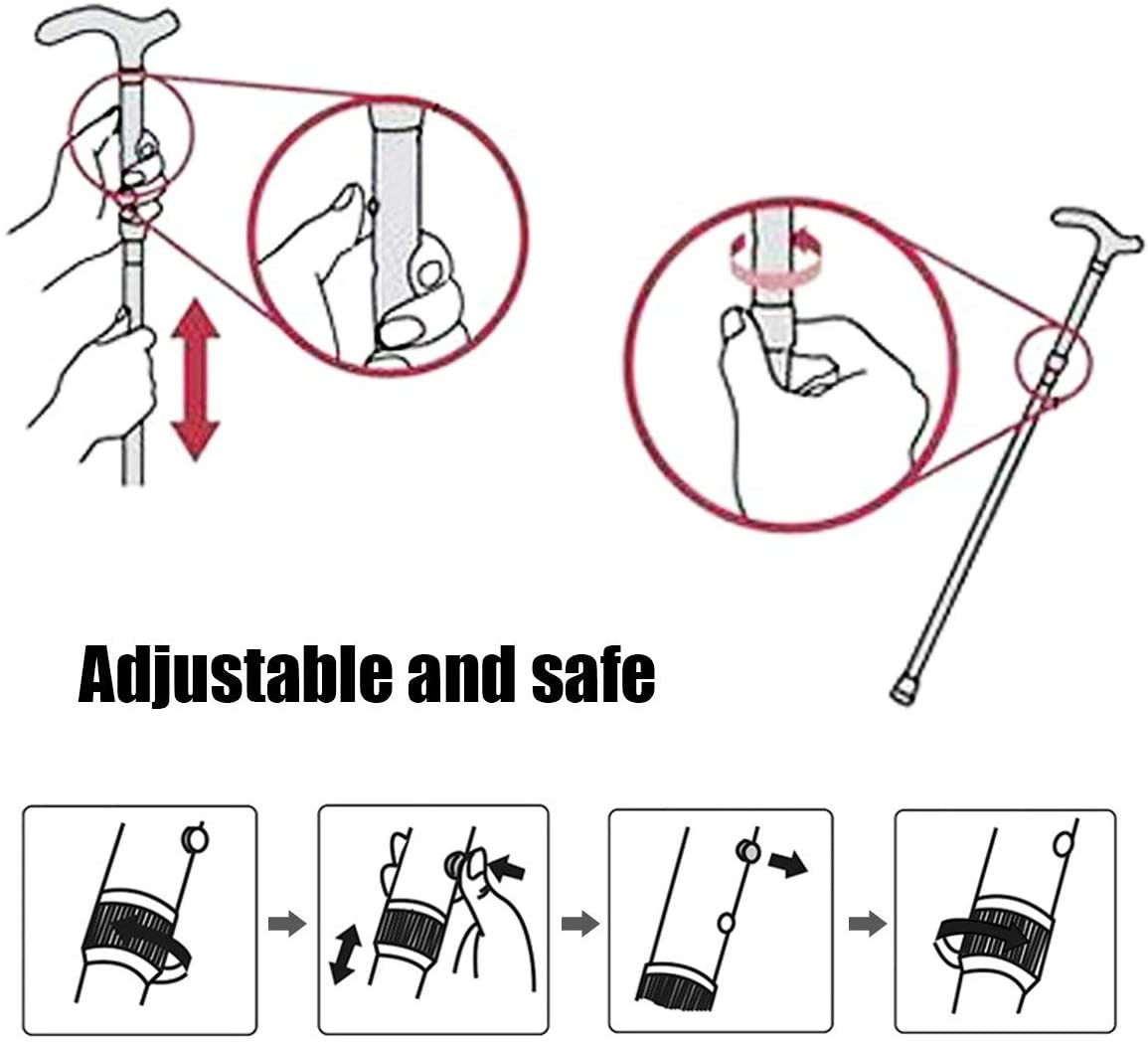 Adjustable and safe