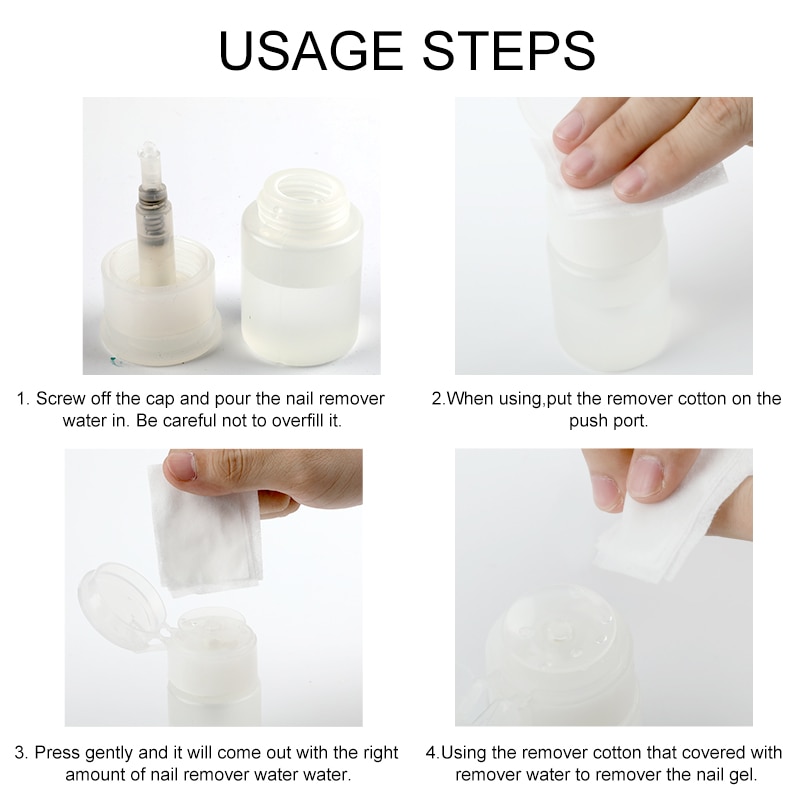 USAGE STEPS

1. Screw off the cap and pour the nail remover water in. Be careful not to overfill it.

2.When using,put the remover cotton on the push port.

3. Press gently and it will come out with the right amount of nail remover water water.

4.Using the remover cotton that covered with remover water to remover the nail gel.