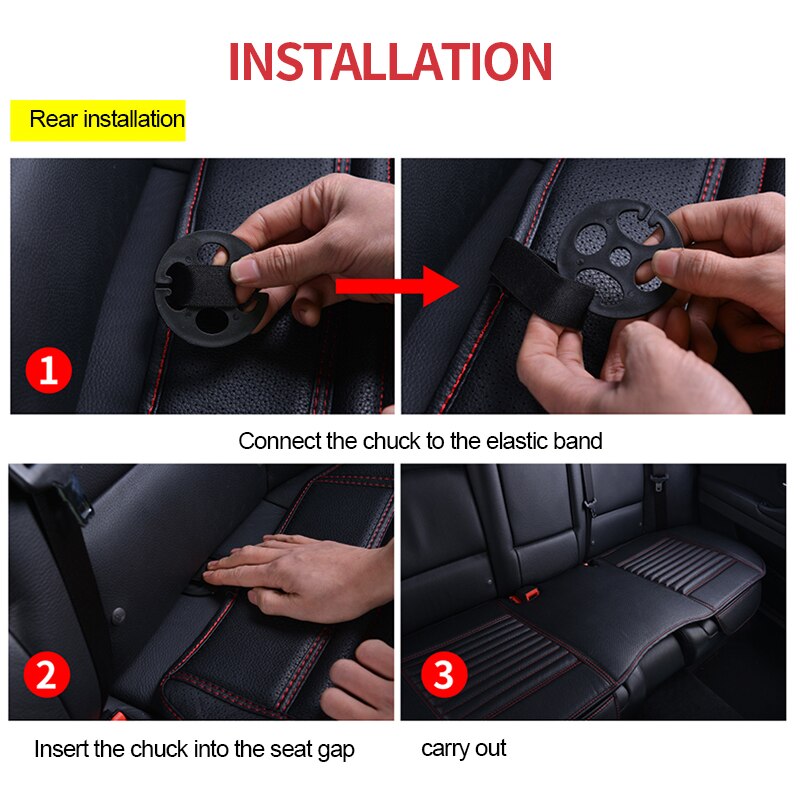 INSTALLATION

Rear installation

1

Connect the chuck to the elastic band

2

3

Insert the chuck into the seat gap

carry out