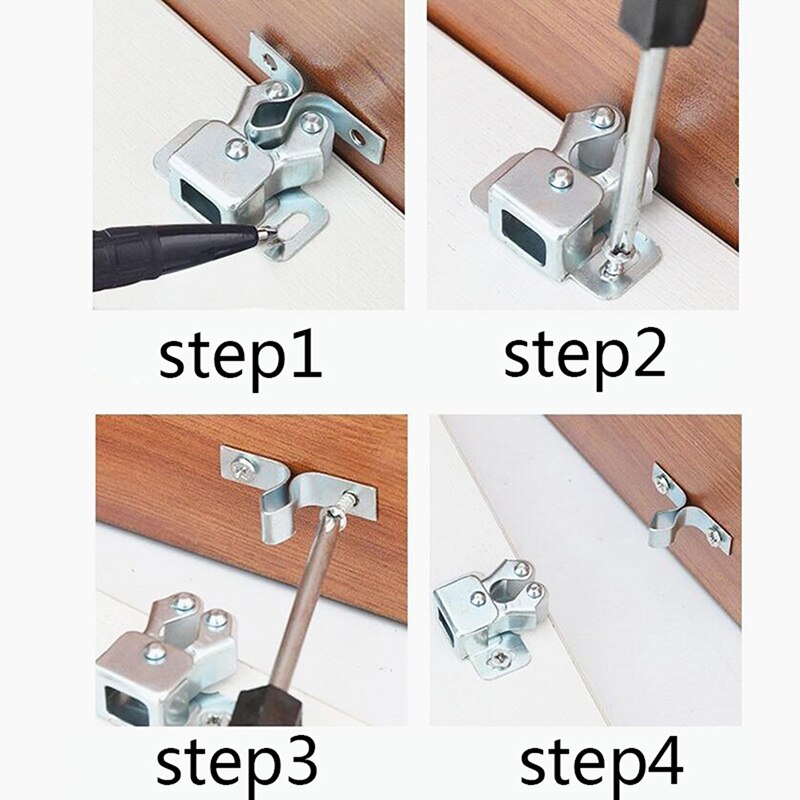 step1

step2

step3

step4