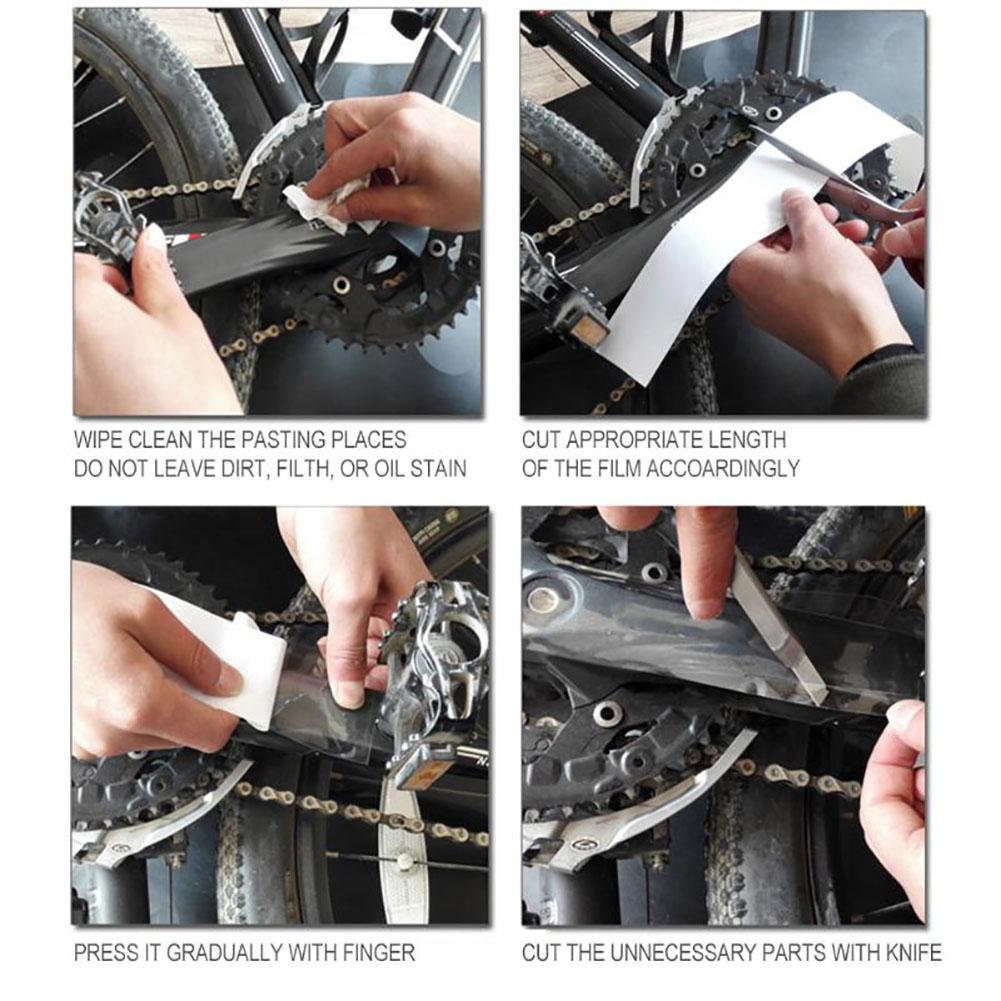 WIPE CLEAN THE PASTING PLACES
DO NOT LEAVE DIRT, FILTH, OR OIL STAIN

CUT APPROPRIATE LENGTH
OF THE FILM ACCOARDINGLY

PRESS IT GRADUALLY WITH FINGER

CUT THE UNNECESSARY PARTS WITH KNIFE