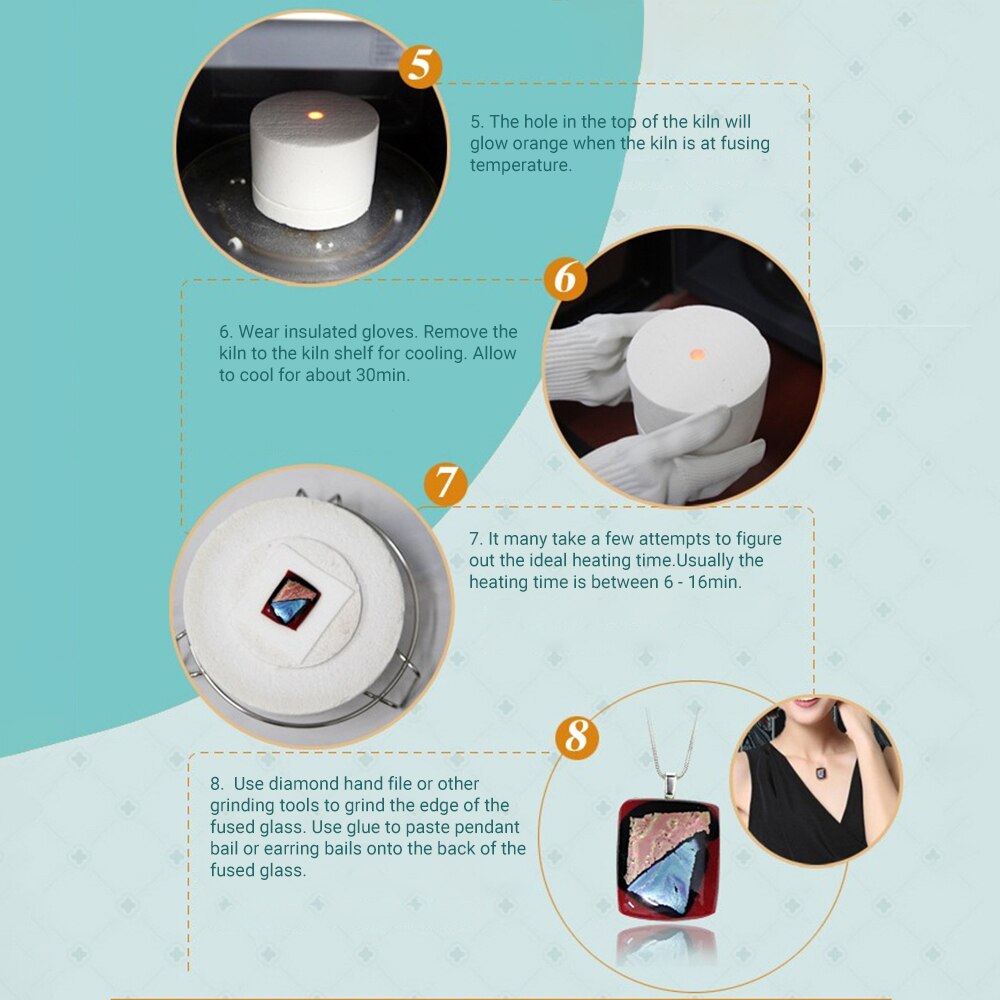 5

5. The hole in the top of the kiln will glow orange when the kiln is at fusing temperature.

6

6. Wear insulated gloves. Remove the kiln to the kiln shelf for cooling. Allow to cool for about 30min.

7

7. It many take a few attempts to figure out the ideal heating time.Usually the heating time is between 6 - 16min.

8

8. Use diamond hand file or other grinding tools to grind the edge of the fused glass. Use glue to paste pendant bail or earring bails onto the back of the fused glass.