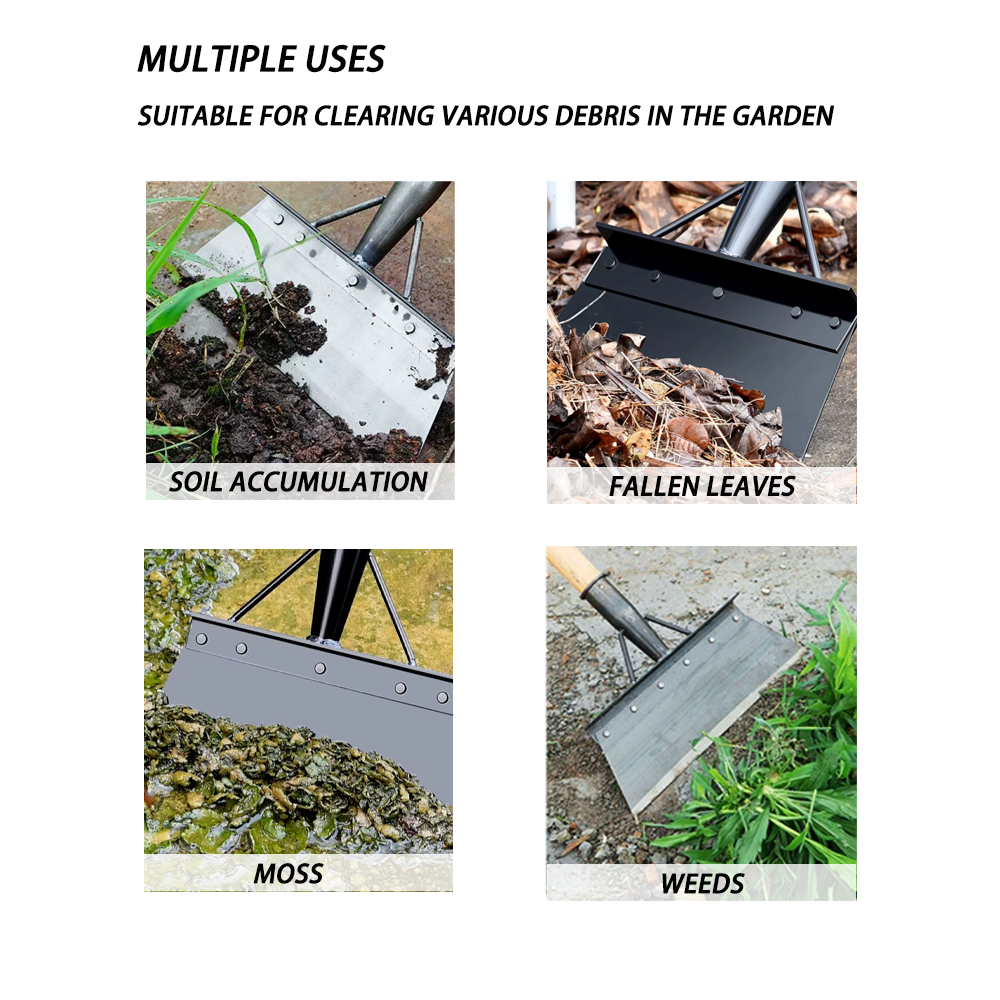 MULTIPLE USES

SUITABLE FOR CLEARING VARIOUS DEBRIS IN THE GARDEN

SOIL ACCUMULATION

FALLEN LEAVES

MOSS

WEEDS