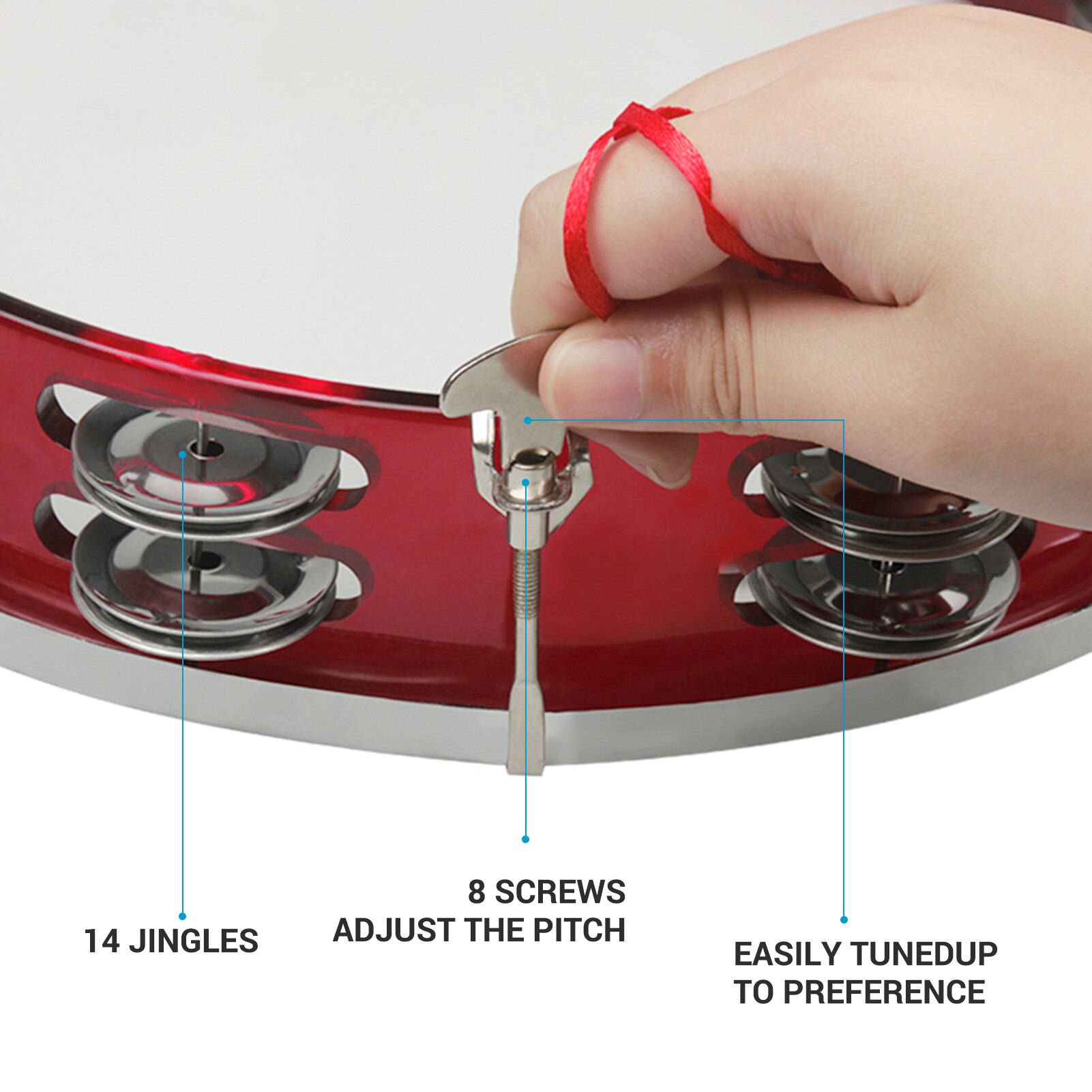 14 JINGLES

8 SCREWS
ADJUST THE PITCH

EASILY TUNEDUP
TO PREFERENCE