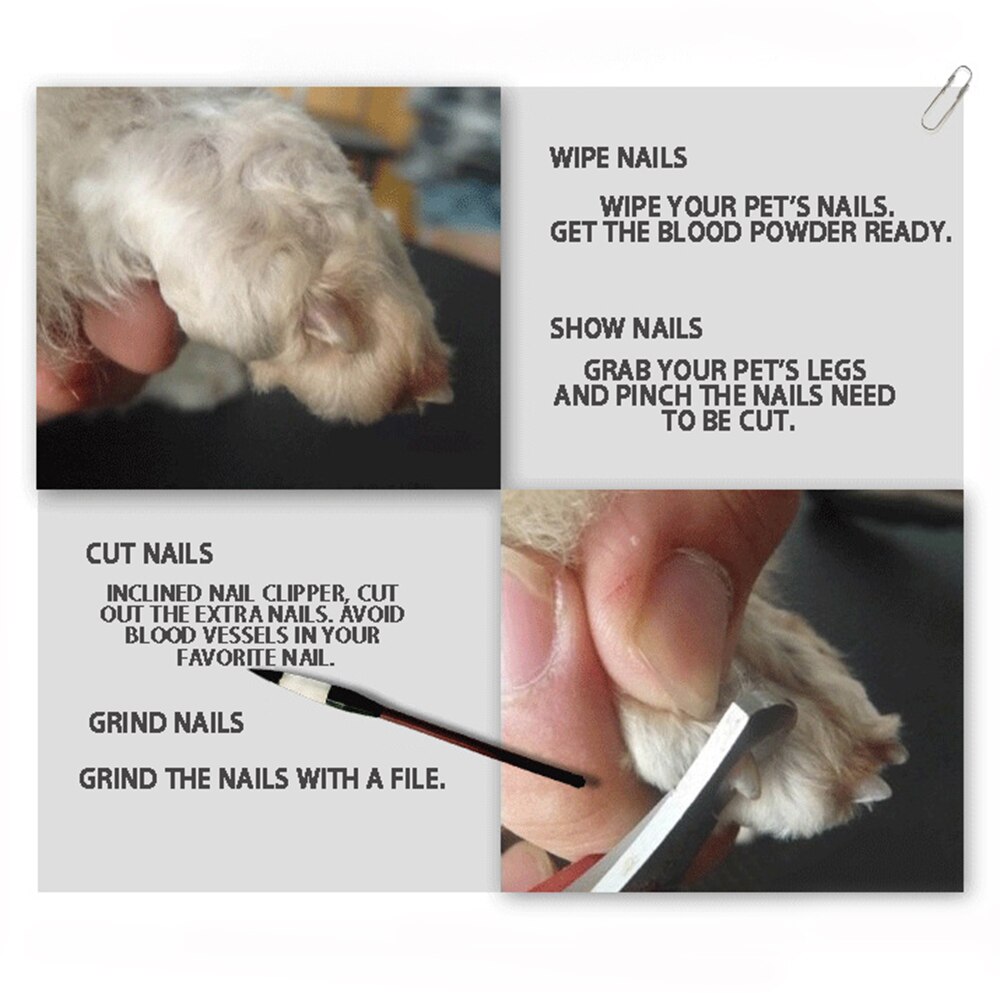 WIPE NAILS

WIPE YOUR PET'S NAILS.
GET THE BLOOD POWDER READY.

SHOW NAILS

GRAB YOUR PET'S LEGS AND PINCH THE NAILS NEED TO BE CUT.

CUT NAILS

INCLINED NAIL CLIPPER, CUT OUT THE EXTRA NAILS. AVOID BLOOD VESSELS IN YOUR FAVORITE NAIL.

GRIND NAILS

GRIND THE NAILS WITH A FILE.