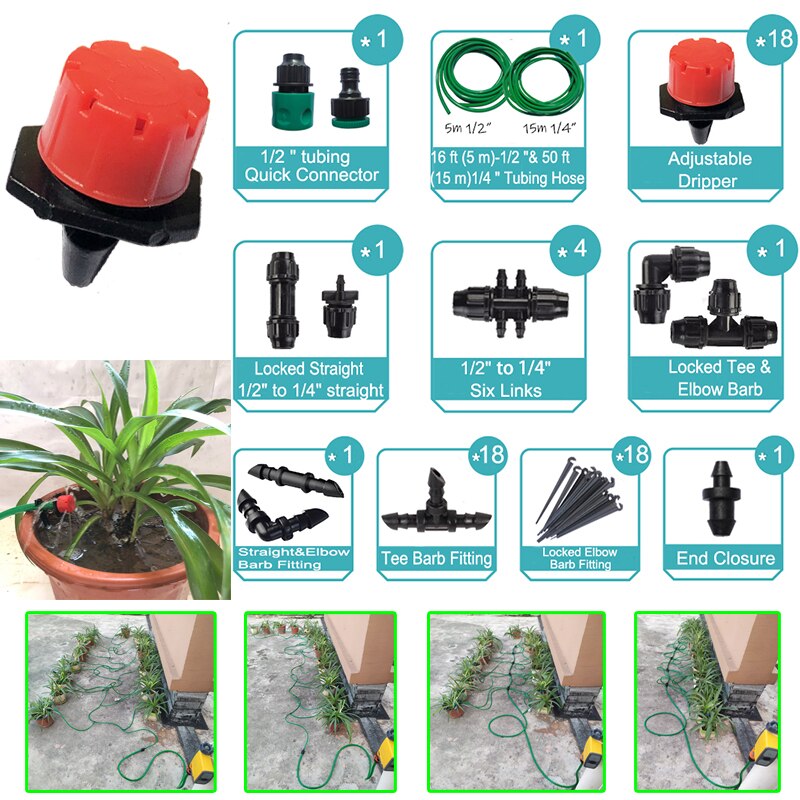 *1
1/2 " tubing
Quick Connector

*1
5m 1/2"
15m 1/4"
16 ft (5 m)-1/2 "& 50 ft (15 m)1/4 " Tubing Hose

*18
Adjustable Dripper

*1
Locked Straight
1/2" to 1/4" straight

*4
1/2" to 1/4"
Six Links

*1
Locked Tee &
Elbow Barb

*1
Straight&Elbow
Barb Fitting

*18
Tee Barb Fitting

*18
Locked Elbow
Barb Fitting

*1
End Closure