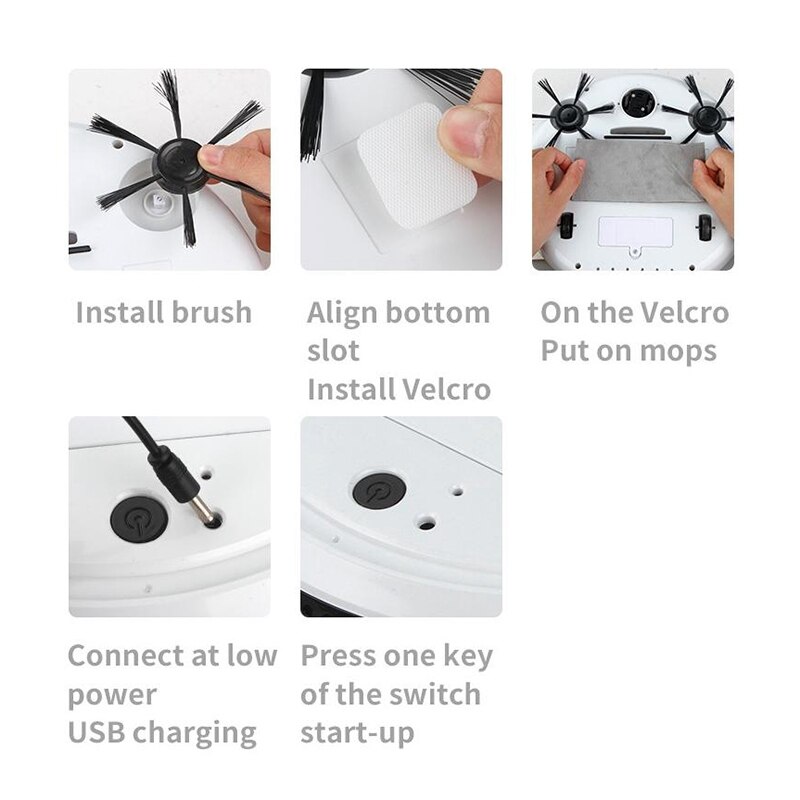 Install brush

Align bottom slot
Install Velcro

On the Velcro
Put on mops

Connect at low power
USB charging

Press one key of the switch start-up