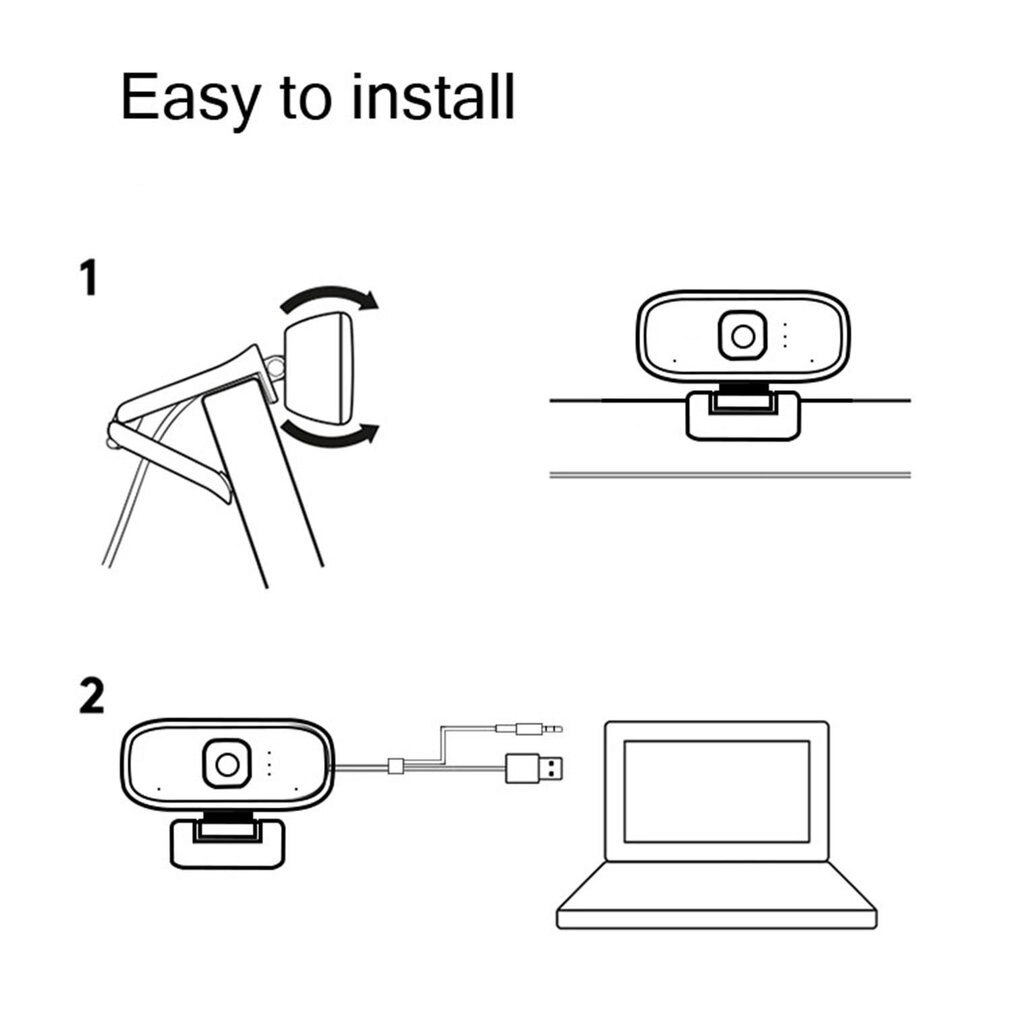 Easy to install

1

2