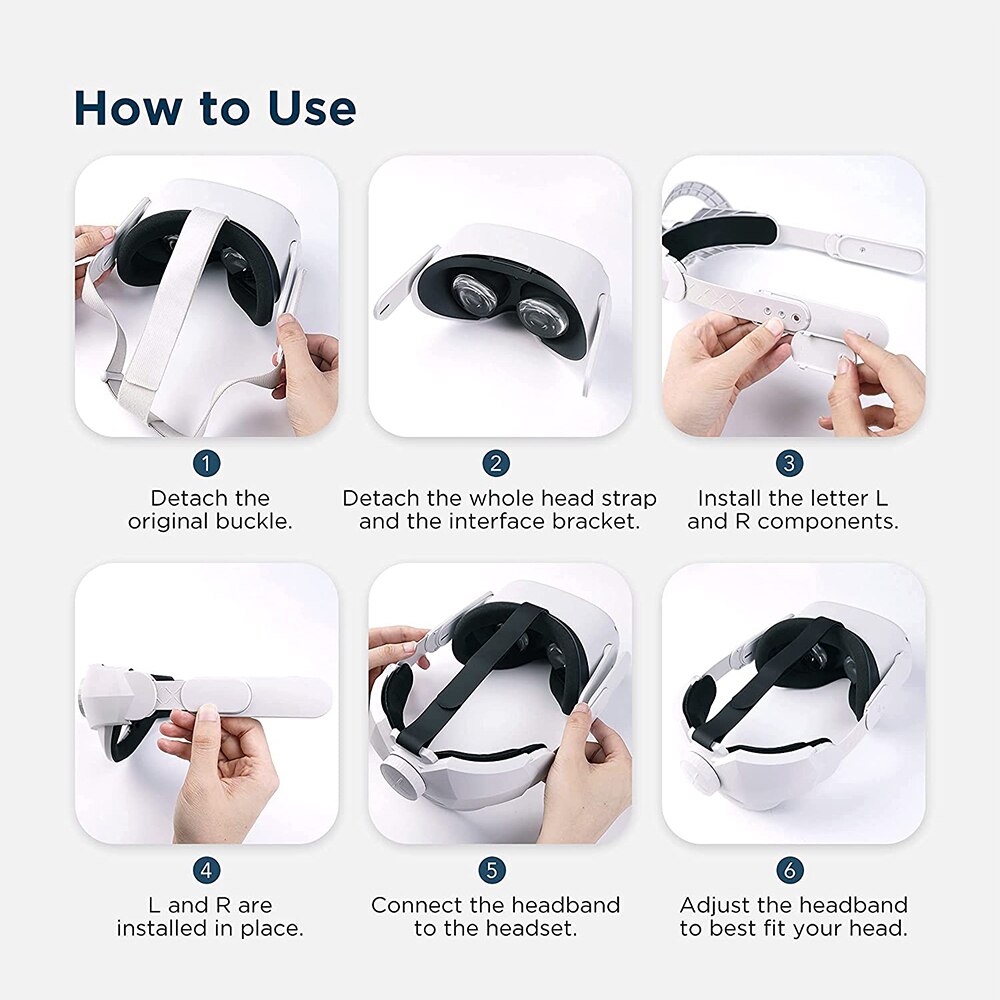 How to Use

1
Detach the original buckle.

2
Detach the whole head strap and the interface bracket.

3
Install the letter L and R components.

4
L and R are installed in place.

5
Connect the headband to the headset.

6
Adjust the headband to best fit your head.