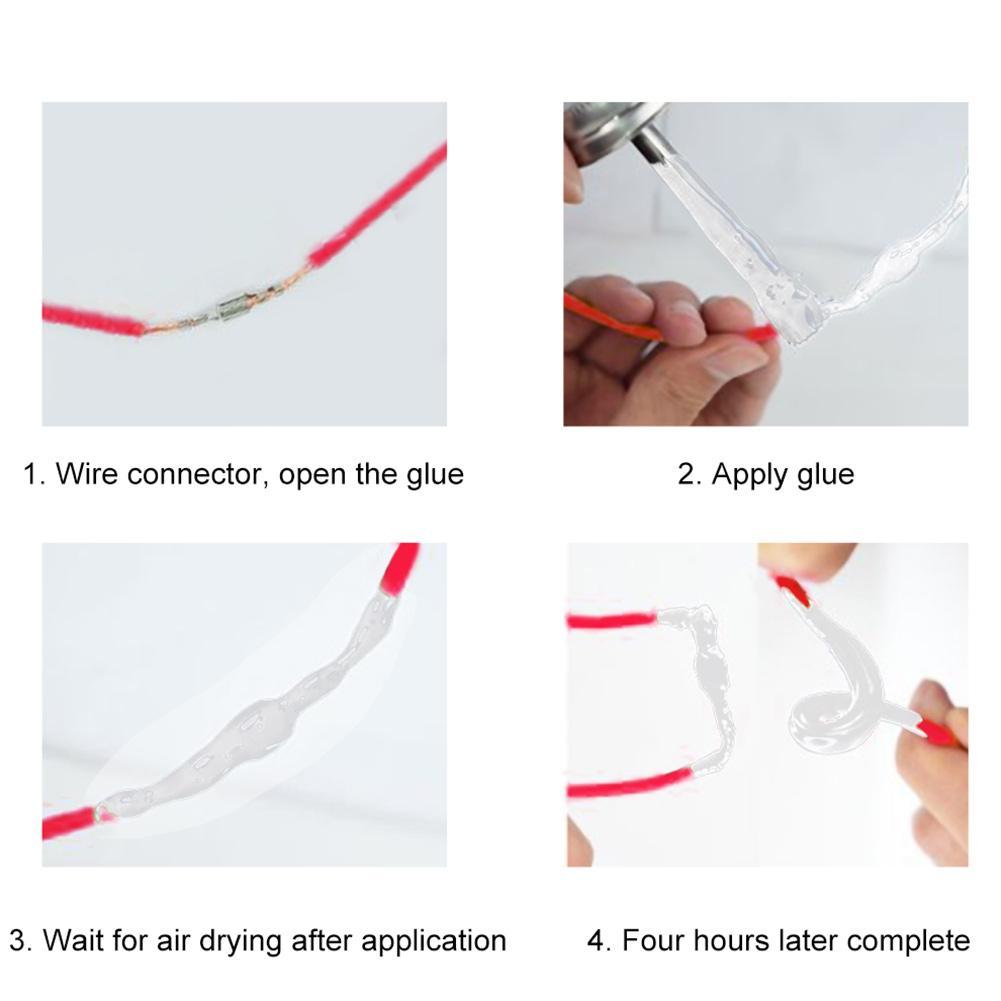 1. Wire connector, open the glue

2. Apply glue

3. Wait for air drying after application

4. Four hours later complete