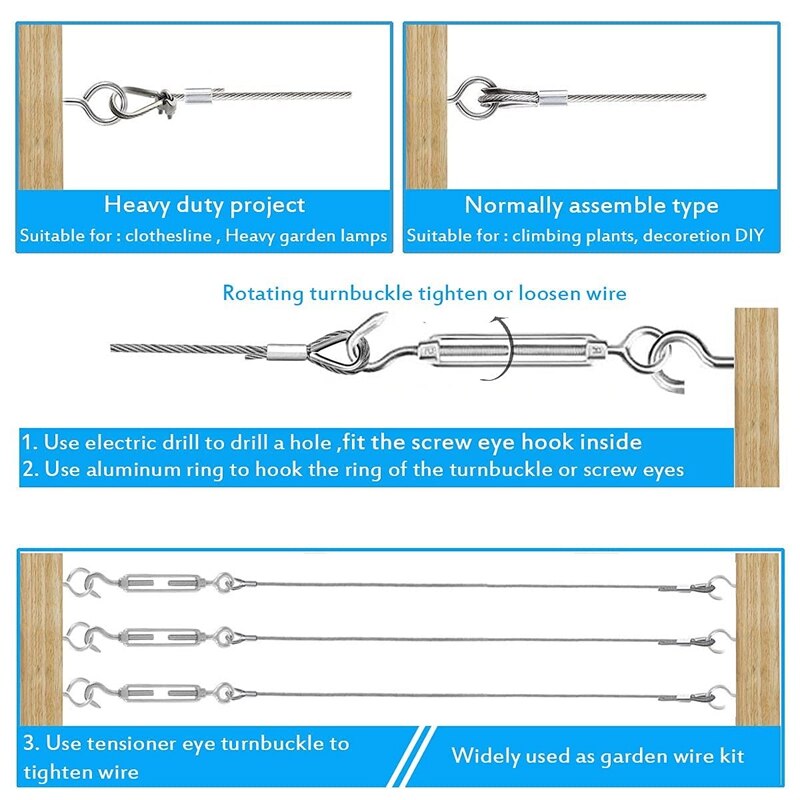 Heavy duty project
Suitable for : clothesline , Heavy garden lamps

Normally assemble type
Suitable for : climbing plants, decoretion DIY

Rotating turnbuckle tighten or loosen wire

1. Use electric drill to drill a hole ,fit the screw eye hook inside
2. Use aluminum ring to hook the ring of the turnbuckle or screw eyes

3. Use tensioner eye turnbuckle to tighten wire

Widely used as garden wire kit