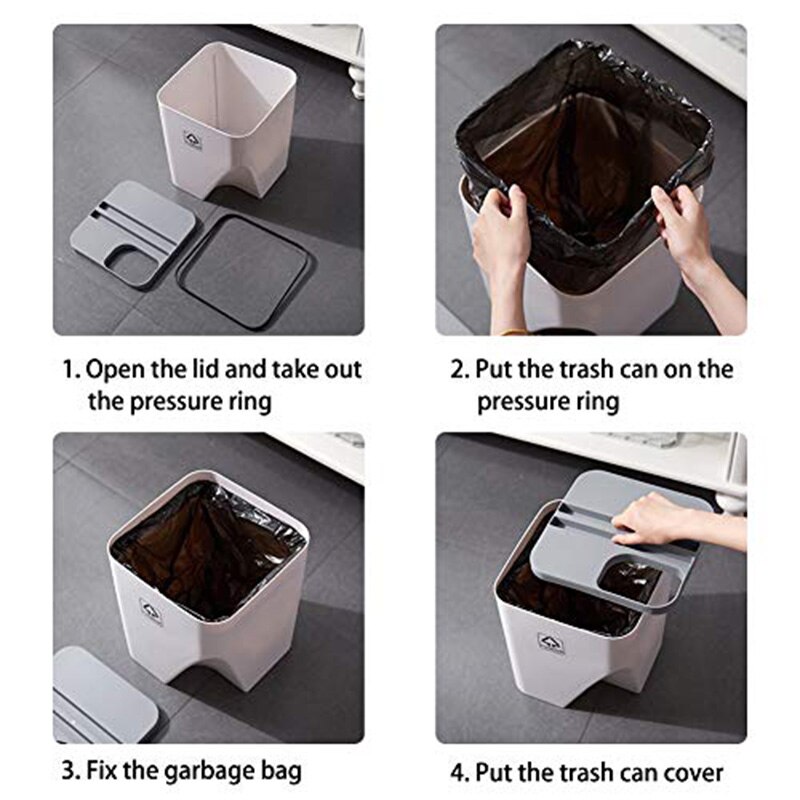 1. Open the lid and take out the pressure ring

2. Put the trash can on the pressure ring

3. Fix the garbage bag

4. Put the trash can cover