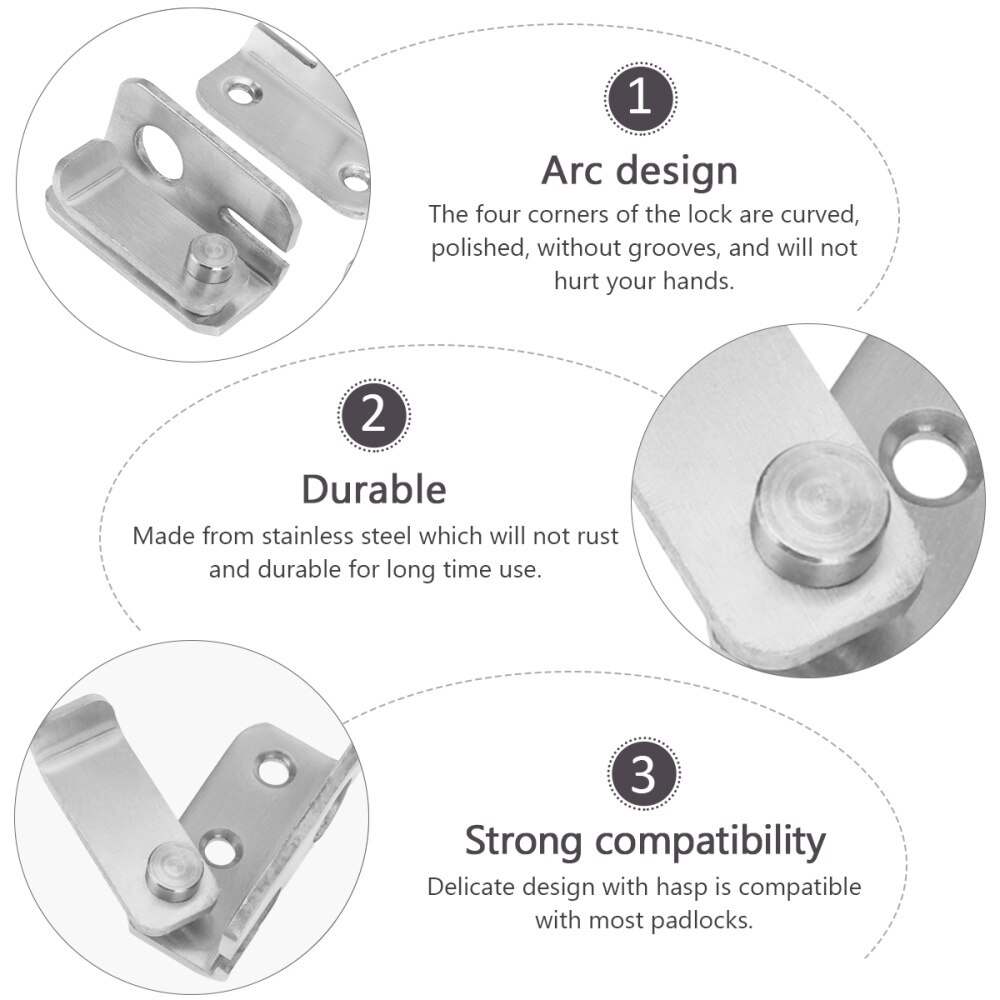 1

Arc design

The four corners of the lock are curved, polished, without grooves, and will not hurt your hands.

2

Durable

Made from stainless steel which will not rust and durable for long time use.

3

Strong compatibility

Delicate design with hasp is compatible with most padlocks.