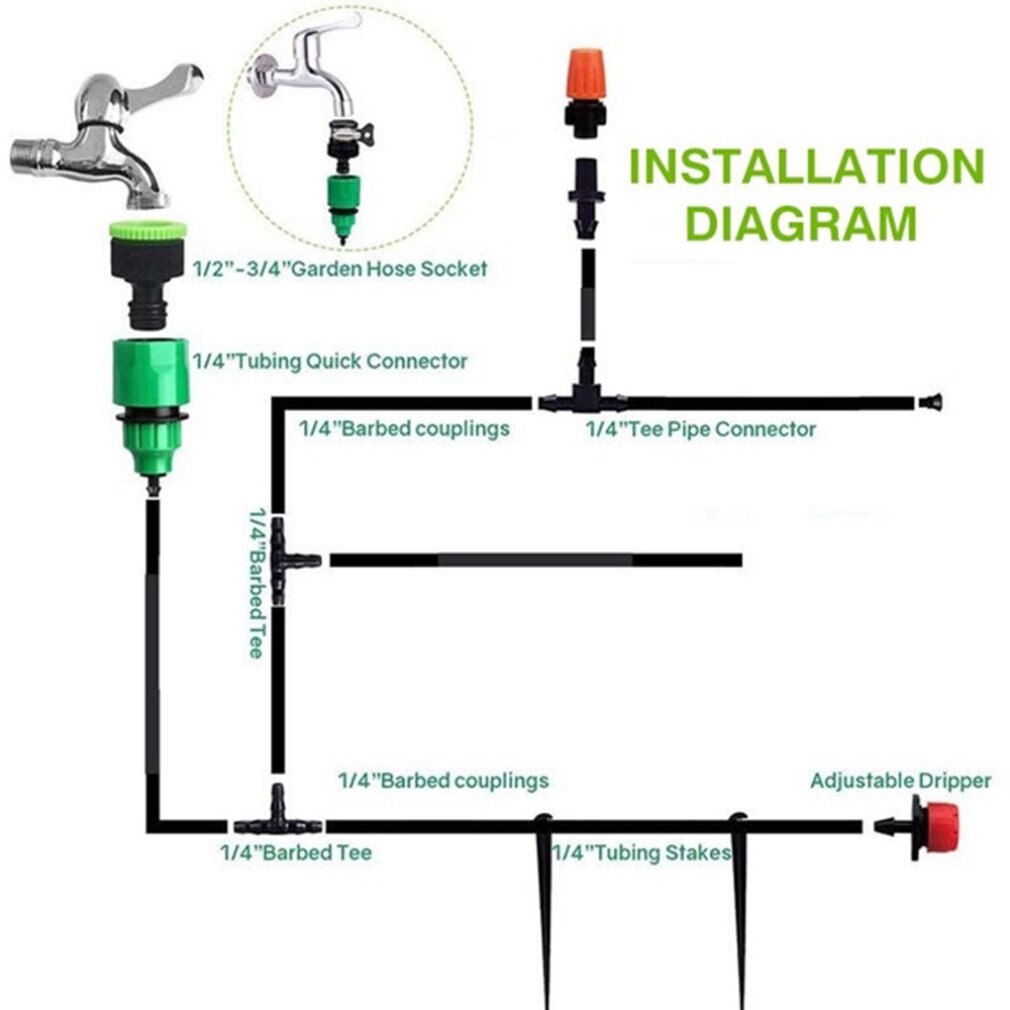 INSTALLATION DIAGRAM

1/2"-3/4"Garden Hose Socket

1/4"Tubing Quick Connector

1/4"Barbed couplings

1/4"Tee Pipe Connector

1/4"Barbed Tee

1/4"Barbed couplings

Adjustable Dripper

1/4"Barbed Tee

1/4"Tubing Stakes