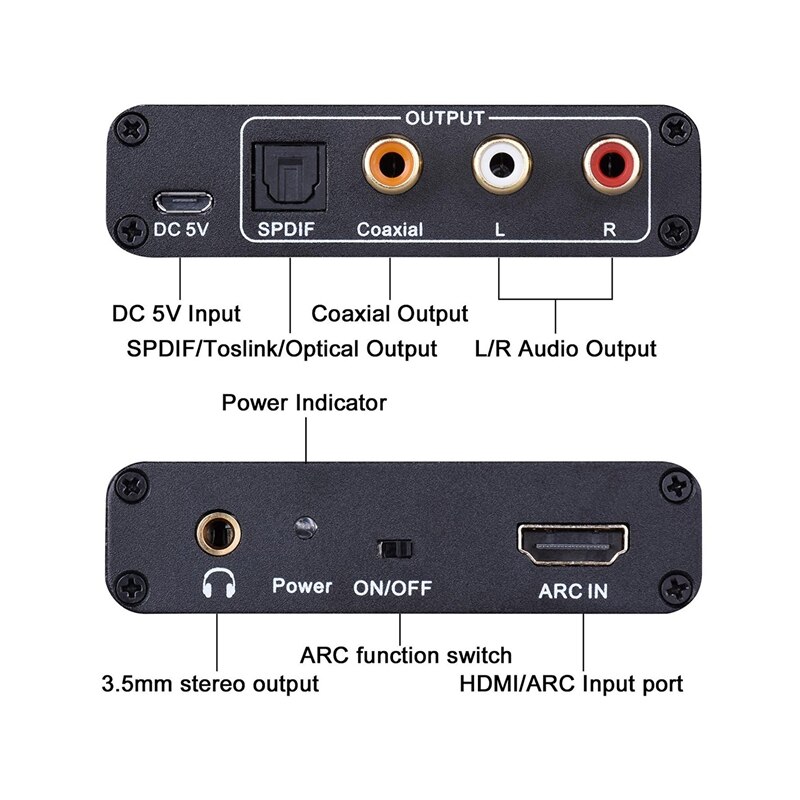 OUTPUT
DC 5V
SPDIF
Coaxial
L
R

DC 5V Input
Coaxial Output
SPDIF/Toslink/Optical Output
L/R Audio Output

Power Indicator

Power
ON/OFF
ARC IN

ARC function switch
3.5mm stereo output
HDMI/ARC Input port