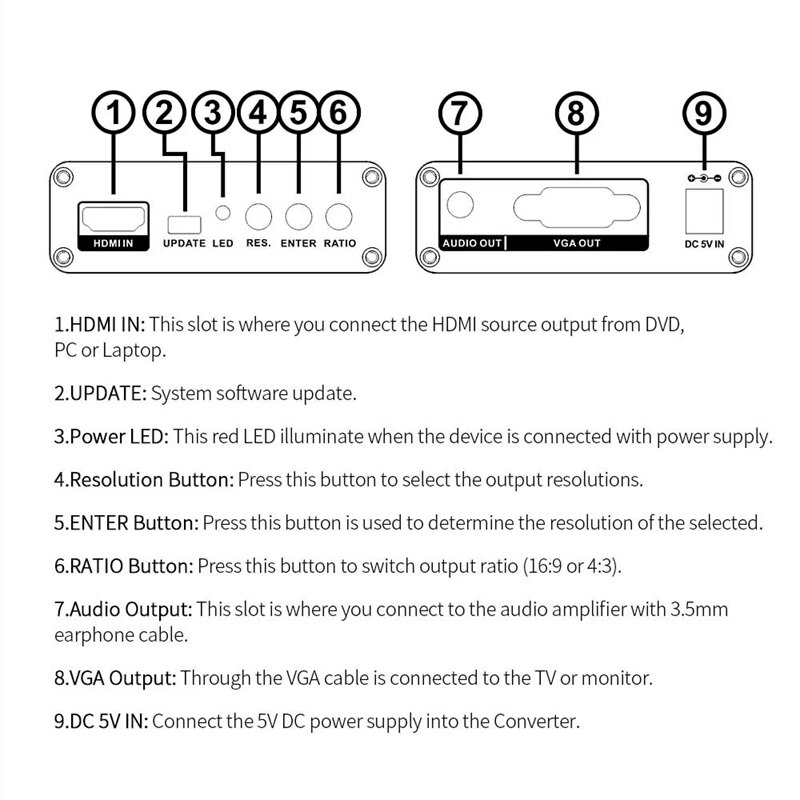 1 2 3 4 5 6

HDMI IN UPDATE LED RES. ENTER RATIO

7 8 9

AUDIO OUT VGA OUT DC 5V IN

1.HDMI IN: This slot is where you connect the HDMI source output from DVD, PC or Laptop.

2.UPDATE: System software update.

3.Power LED: This red LED illuminate when the device is connected with power supply.

4.Resolution Button: Press this button to select the output resolutions.

5.ENTER Button: Press this button is used to determine the resolution of the selected.

6.RATIO Button: Press this button to switch output ratio (16:9 or 4:3).

7.Audio Output: This slot is where you connect to the audio amplifier with 3.5mm earphone cable.

8.VGA Output: Through the VGA cable is connected to the TV or monitor.

9.DC 5V IN: Connect the 5V DC power supply into the Converter.