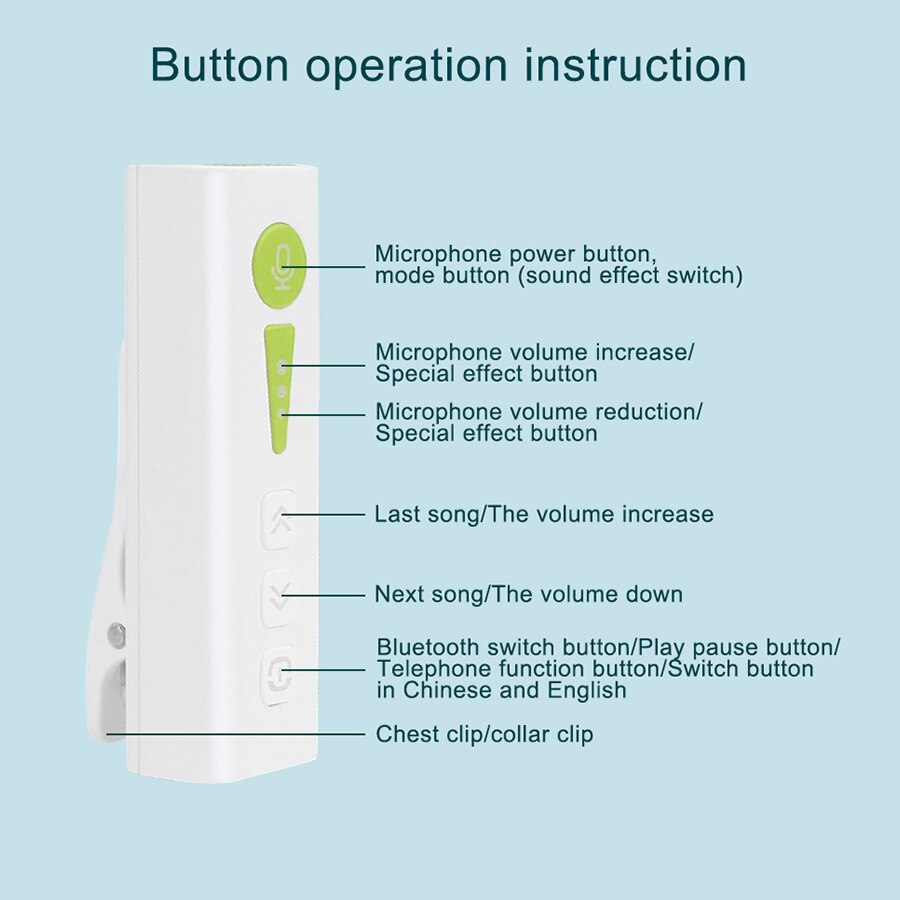 Button operation instruction

Microphone power button, mode button (sound effect switch)

Microphone volume increase/ Special effect button

Microphone volume reduction/ Special effect button

Last song/The volume increase

Next song/The volume down

Bluetooth switch button/Play pause button/ Telephone function button/Switch button in Chinese and English

Chest clip/collar clip