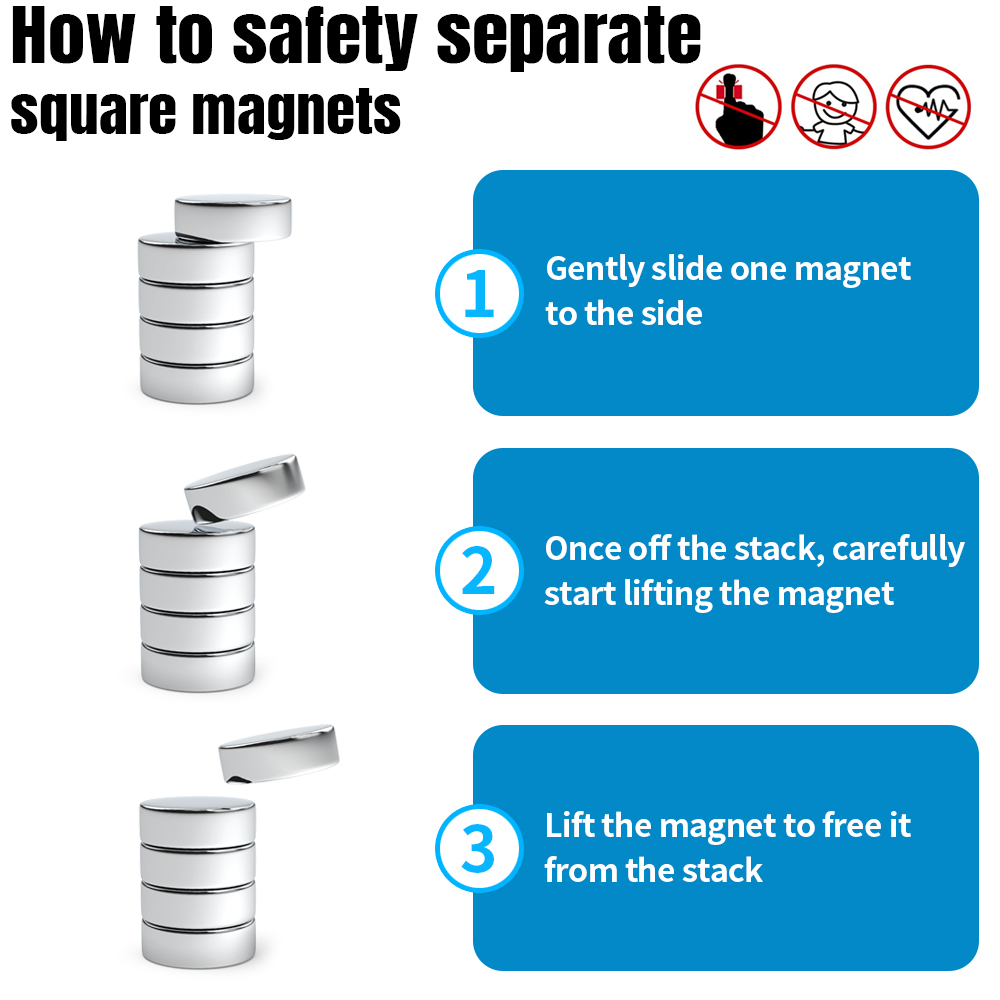 How to safety separate square magnets

1 Gently slide one magnet to the side

2 Once off the stack, carefully start lifting the magnet

3 Lift the magnet to free it from the stack