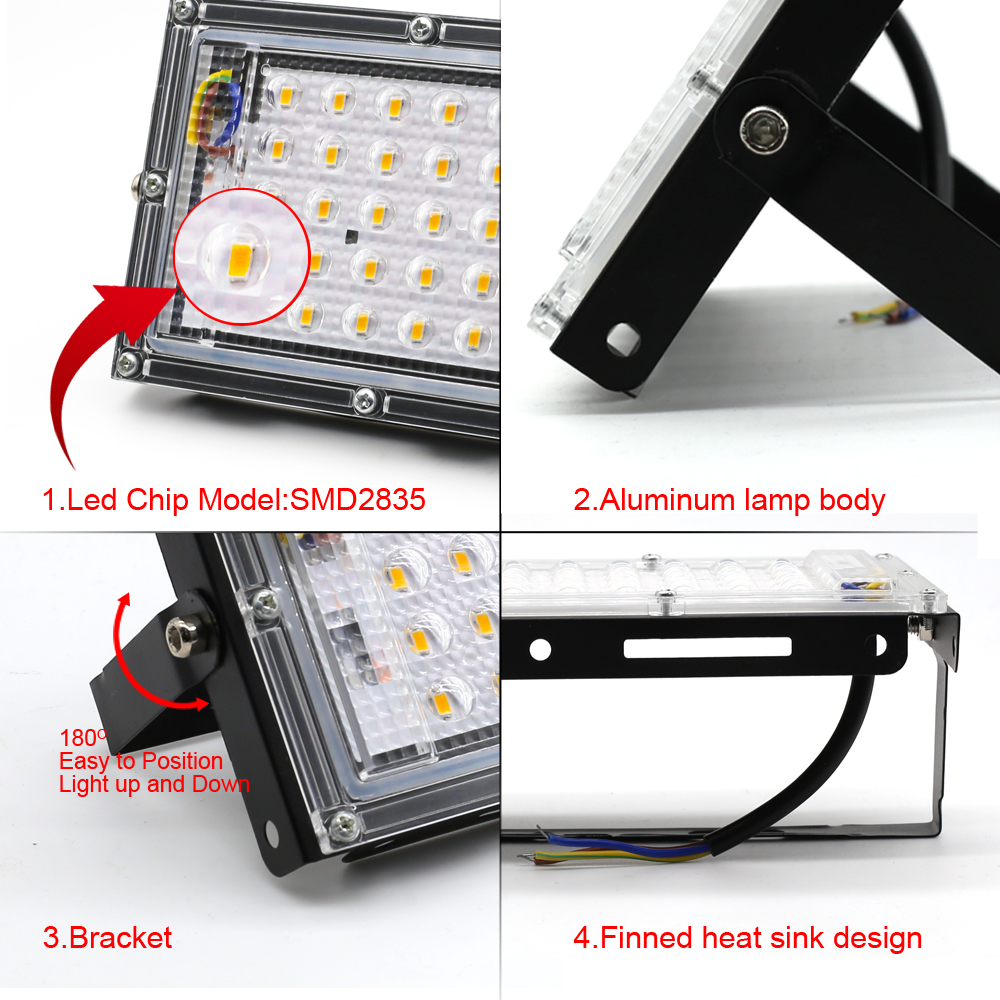 1.Led Chip Model:SMD2835

2.Aluminum lamp body

180°
Easy to Position
Light up and Down

3.Bracket

4.Finned heat sink design