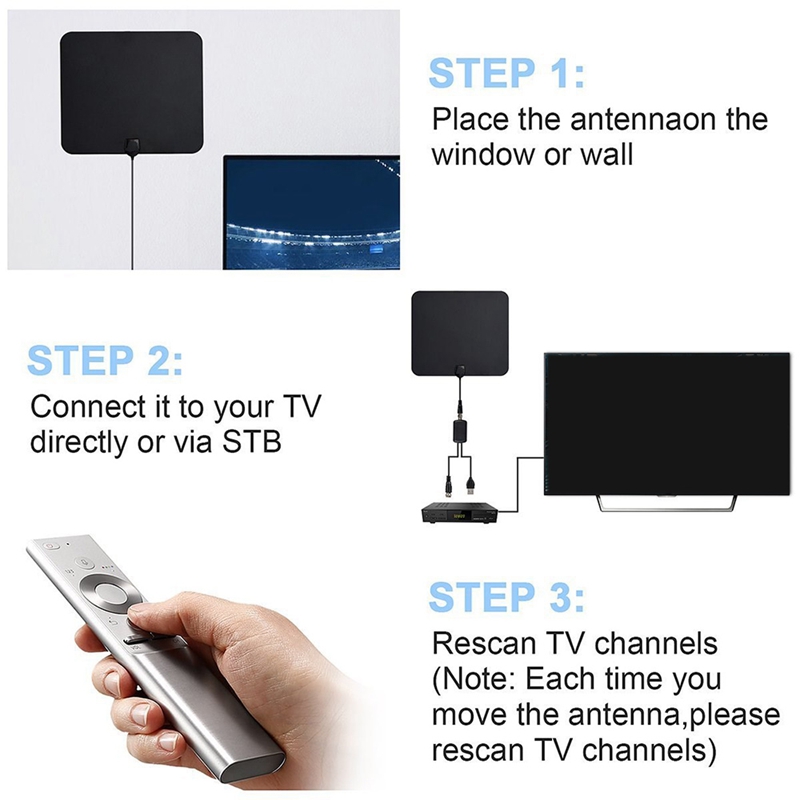 STEP 1:
Place the antennaon the window or wall

STEP 2:
Connect it to your TV directly or via STB

STEP 3:
Rescan TV channels (Note: Each time you move the antenna,please rescan TV channels)