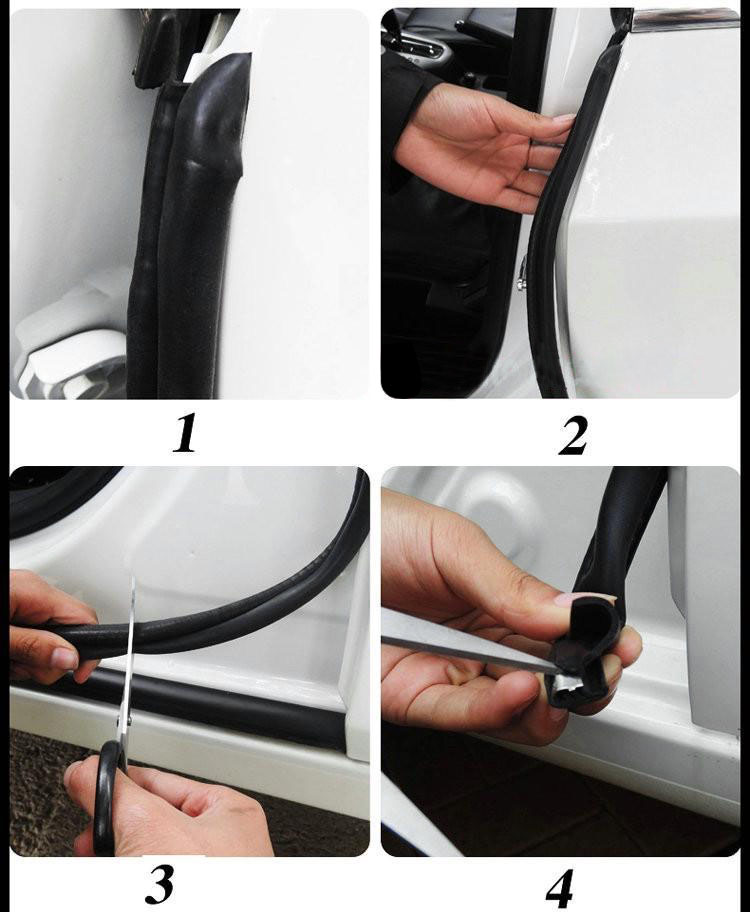 1

2

3

4