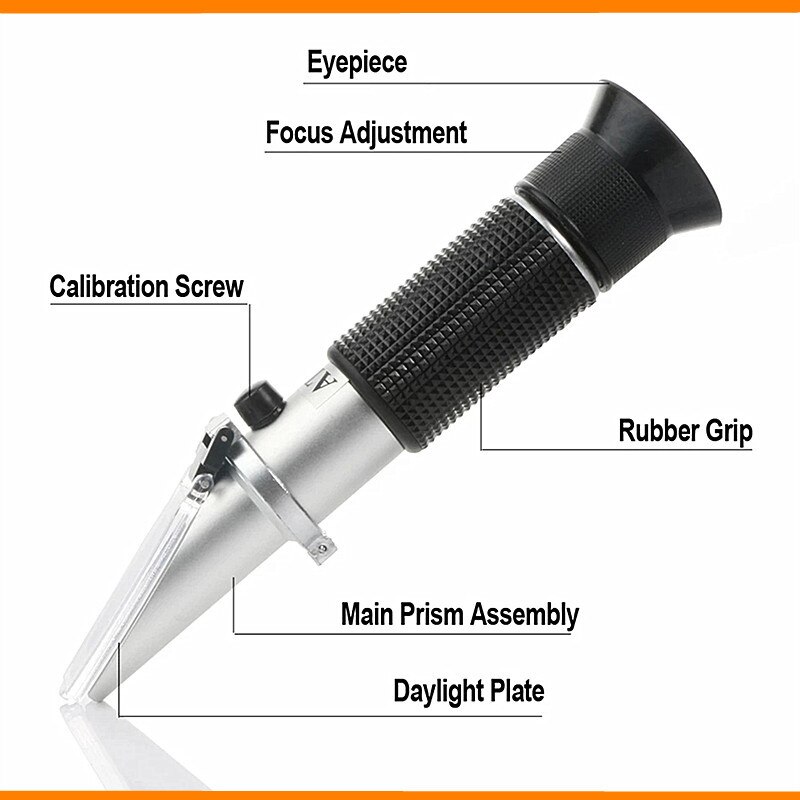 Eyepiece

Focus Adjustment

Calibration Screw

Rubber Grip

Main Prism Assembly

Daylight Plate