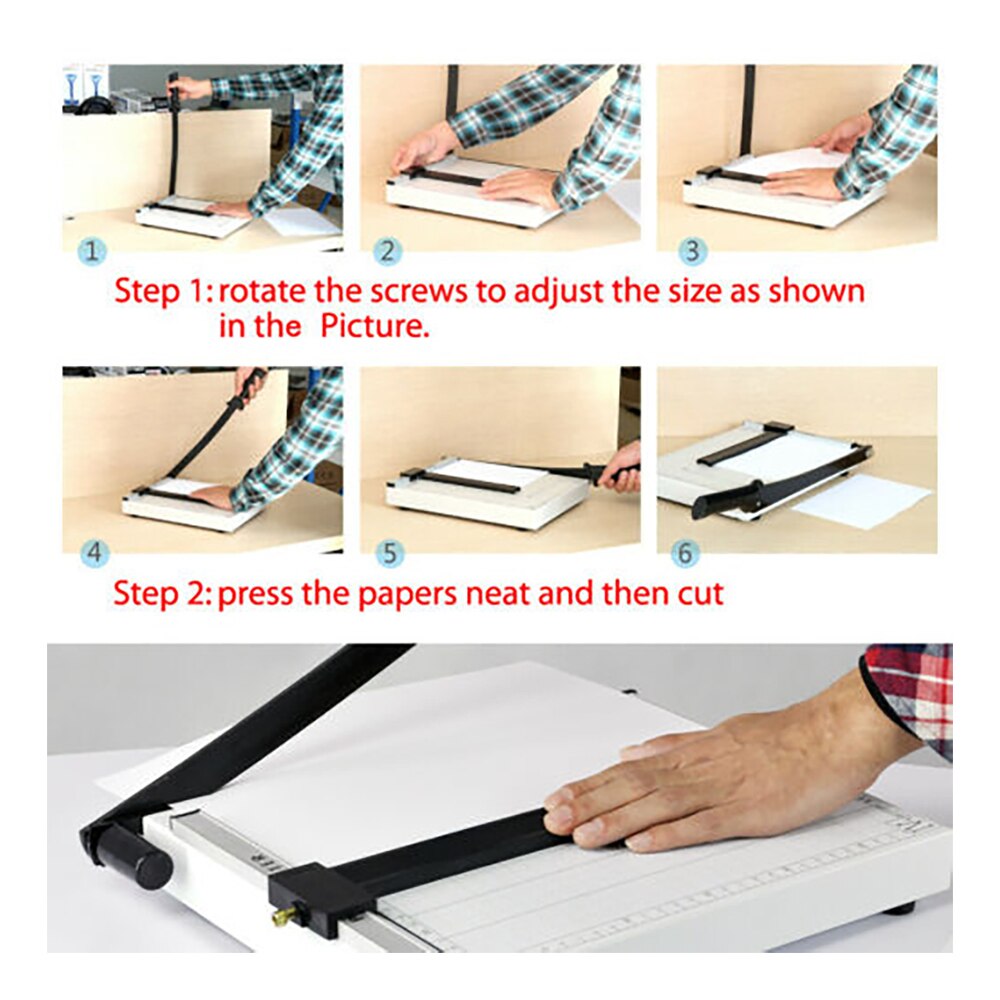 1
2
3
Step 1: rotate the screws to adjust the size as shown in the Picture.

4
5
6
Step 2: press the papers neat and then cut