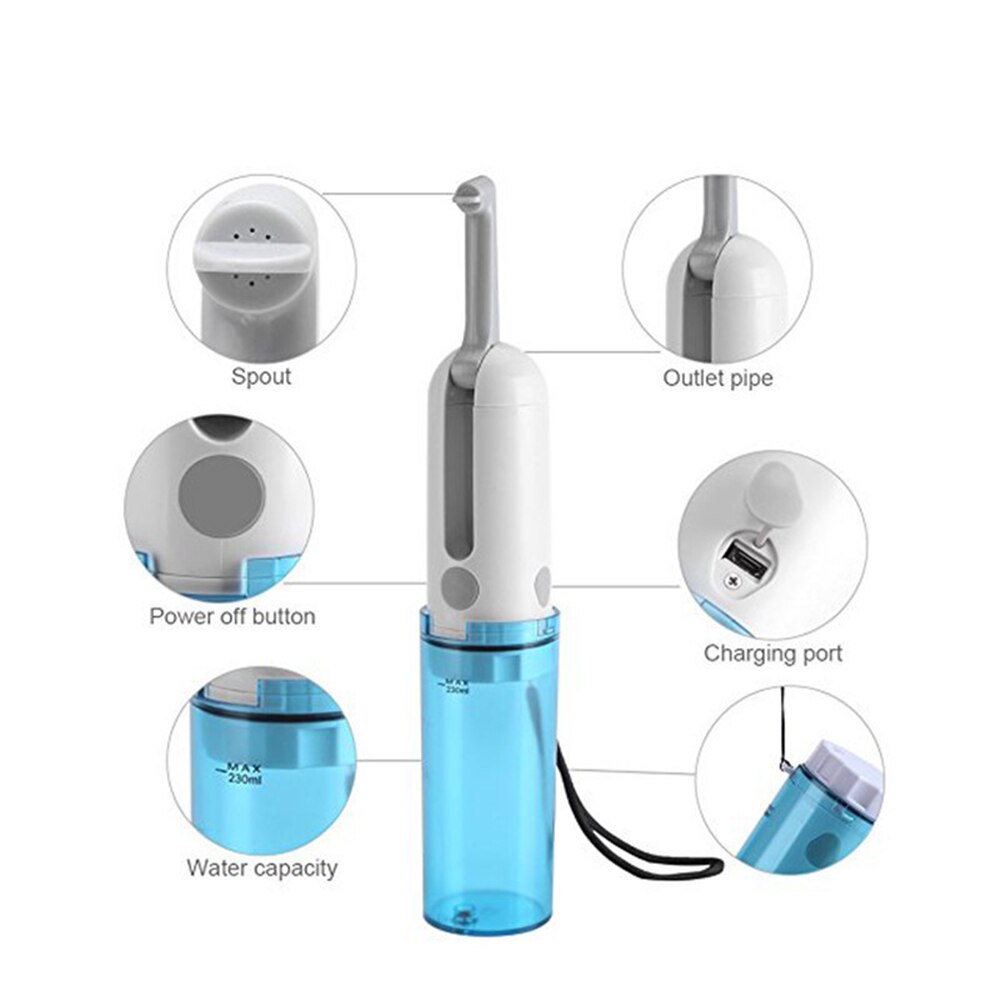 Spout

Outlet pipe

Power off button

Charging port

MAX
230ml

MAX
230ml

Water capacity