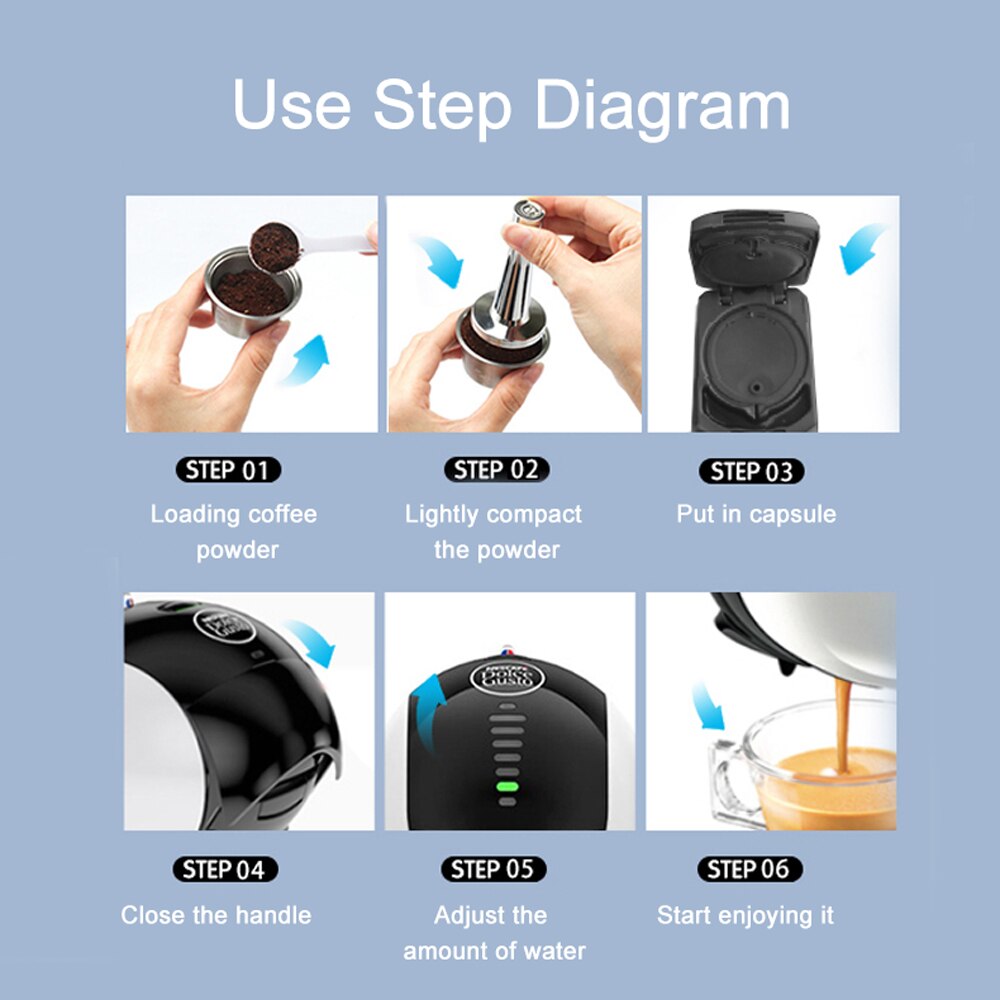 Use Step Diagram

STEP 01
Loading coffee powder

STEP 02
Lightly compact the powder

STEP 03
Put in capsule

Dolce Gusto

STEP 04
Close the handle

NESCAFÉ Dolce Gusto

STEP 05
Adjust the amount of water

STEP 06
Start enjoying it