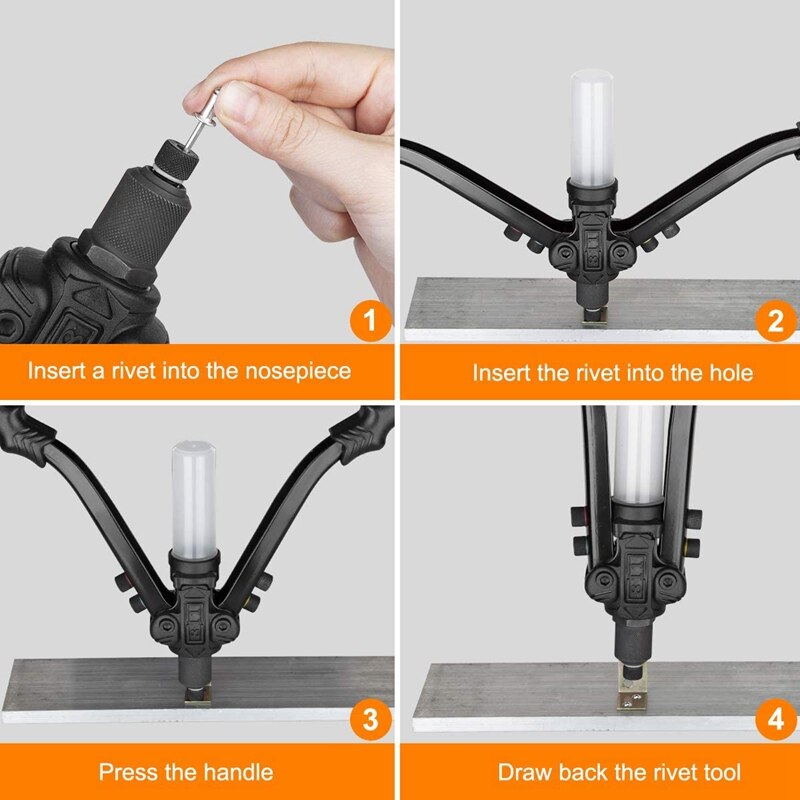 1
Insert a rivet into the nosepiece

2
Insert the rivet into the hole

3
Press the handle

4
Draw back the rivet tool