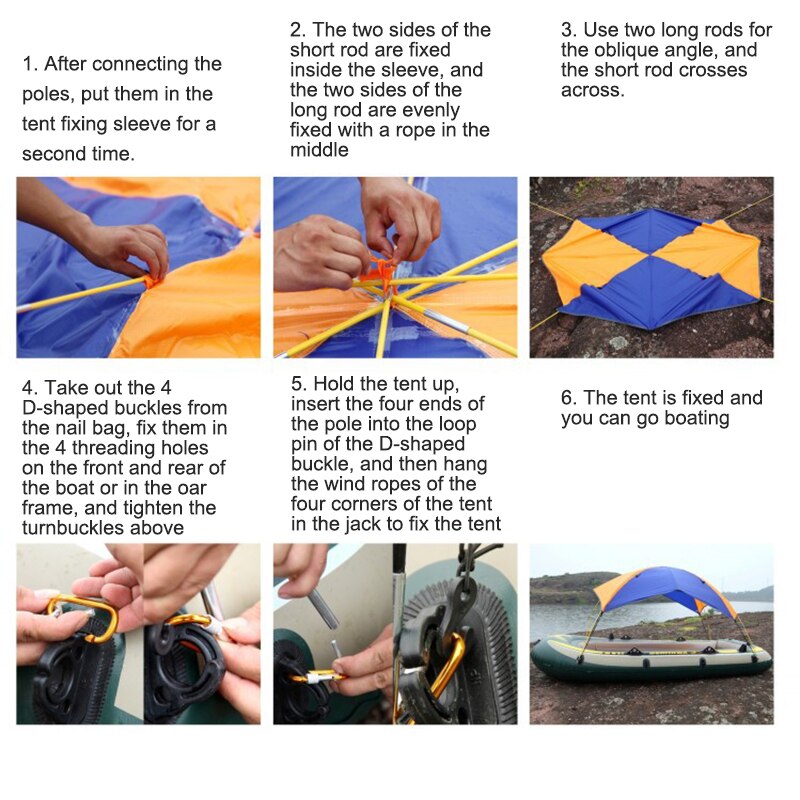 1. After connecting the poles, put them in the tent fixing sleeve for a second time.

2. The two sides of the short rod are fixed inside the sleeve, and the two sides of the long rod are evenly fixed with a rope in the middle

3. Use two long rods for the oblique angle, and the short rod crosses across.

4. Take out the 4 D-shaped buckles from the nail bag, fix them in the 4 threading holes on the front and rear of the boat or in the oar frame, and tighten the turnbuckles above

5. Hold the tent up, insert the four ends of the pole into the loop pin of the D-shaped buckle, and then hang the wind ropes of the four corners of the tent in the jack to fix the tent

6. The tent is fixed and you can go boating