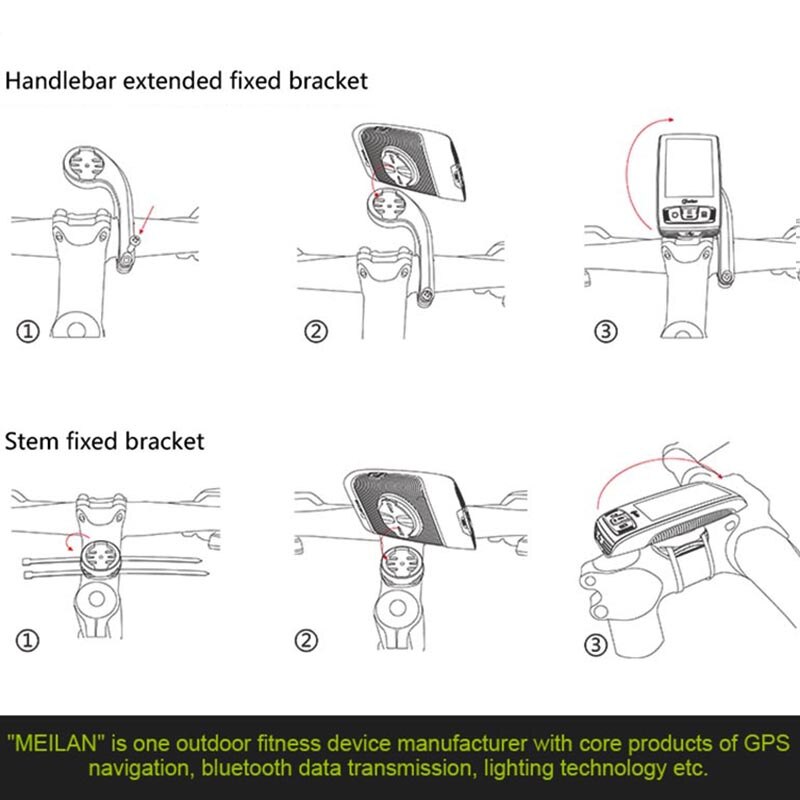 Handlebar extended fixed bracket

①

②

③

Stem fixed bracket

①

②

③

"MEILAN" is one outdoor fitness device manufacturer with core products of GPS navigation, bluetooth data transmission, lighting technology etc.