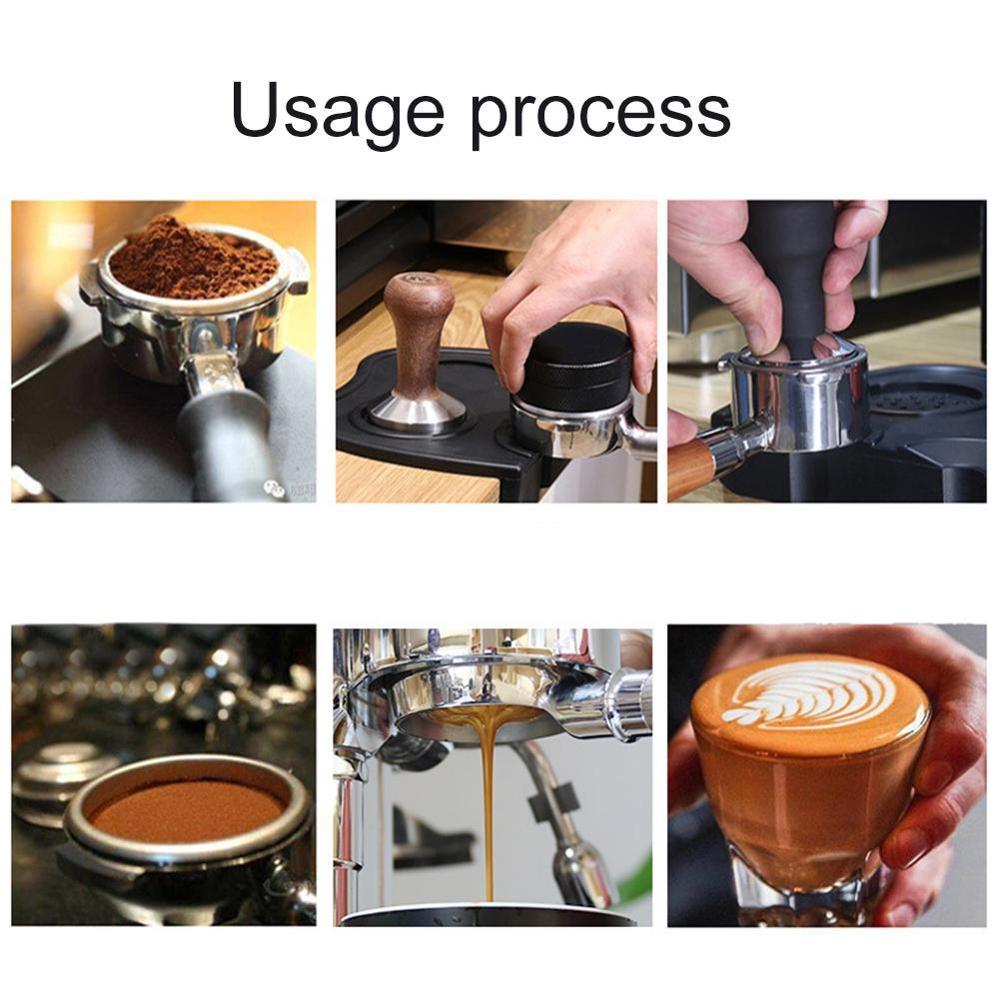 Usage process