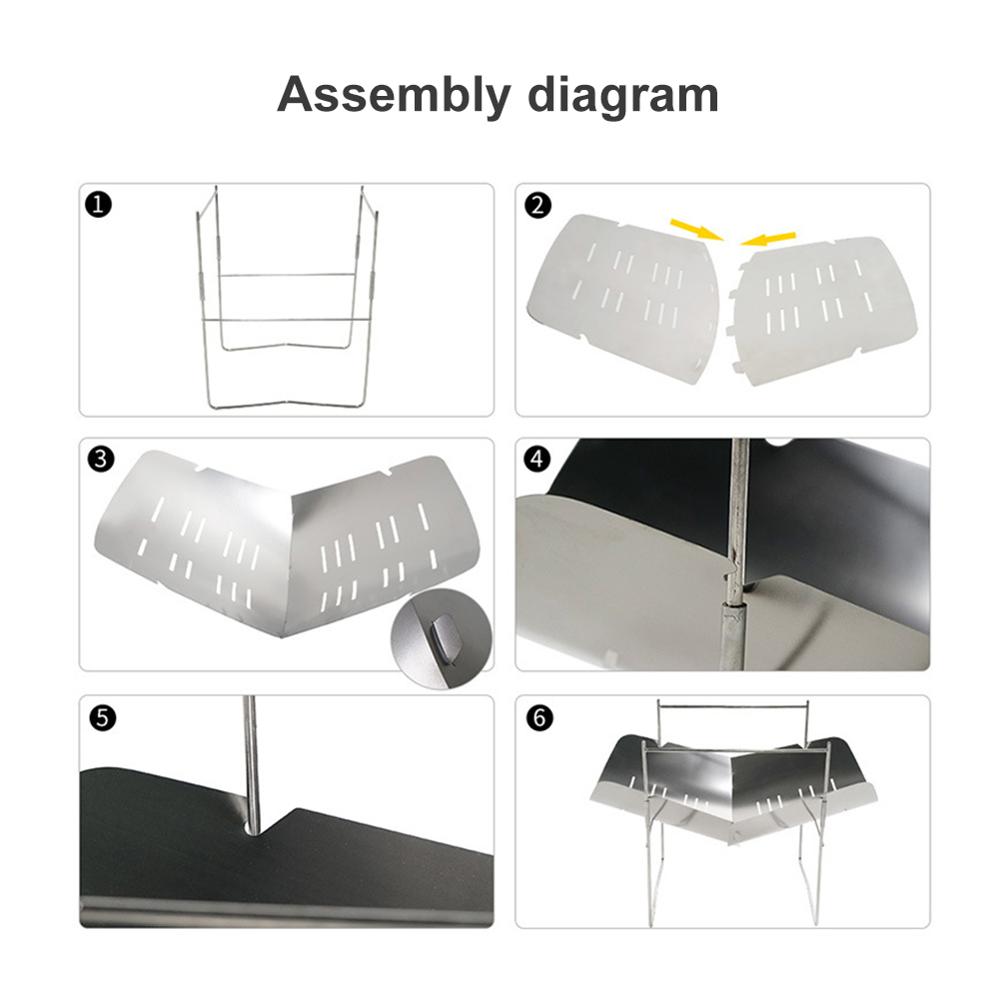 Assembly diagram

1

2

3

4

5

6