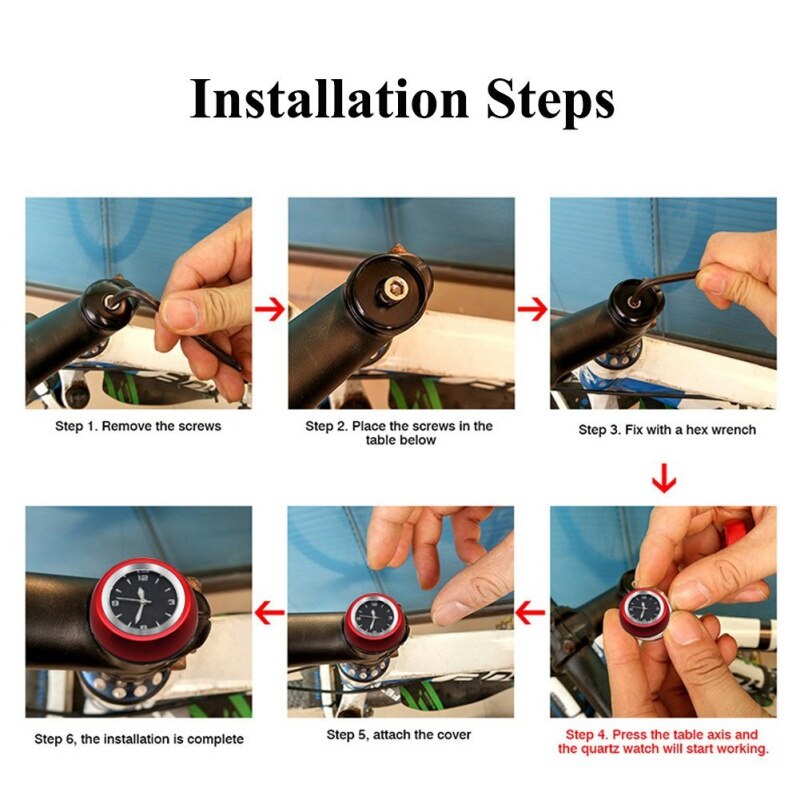 Installation Steps

Step 1. Remove the screws

Step 2. Place the screws in the table below

Step 3. Fix with a hex wrench

Step 4. Press the table axis and the quartz watch will start working.

Step 5, attach the cover

Step 6, the installation is complete