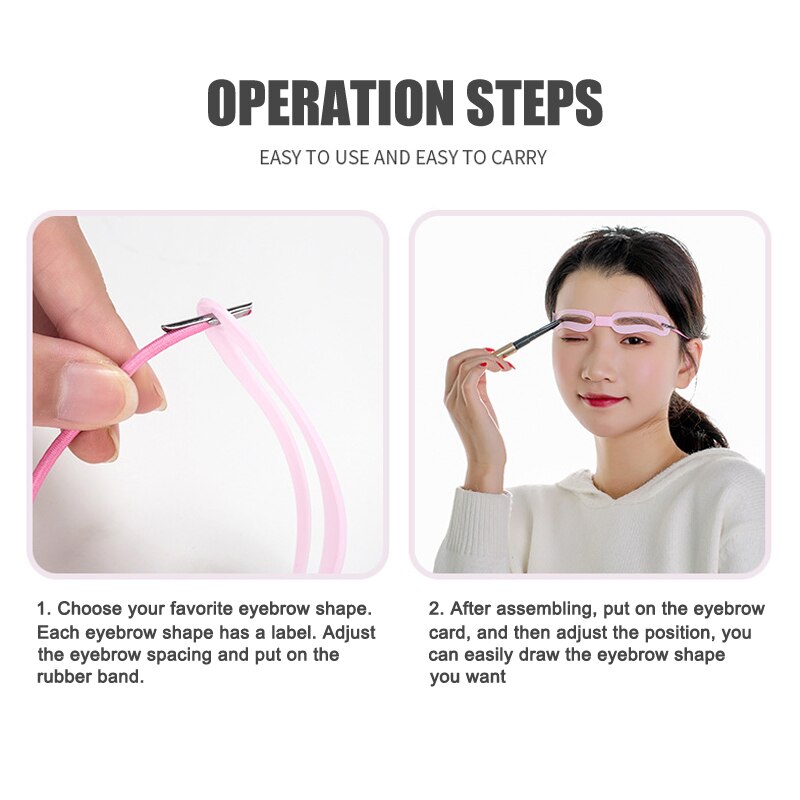 OPERATION STEPS

EASY TO USE AND EASY TO CARRY

1. Choose your favorite eyebrow shape. Each eyebrow shape has a label. Adjust the eyebrow spacing and put on the rubber band.

2. After assembling, put on the eyebrow card, and then adjust the position, you can easily draw the eyebrow shape you want