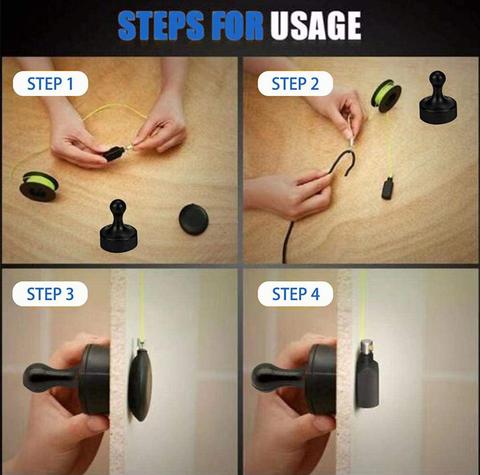 STEPS FOR USAGE

STEP 1

STEP 2

STEP 3

STEP 4