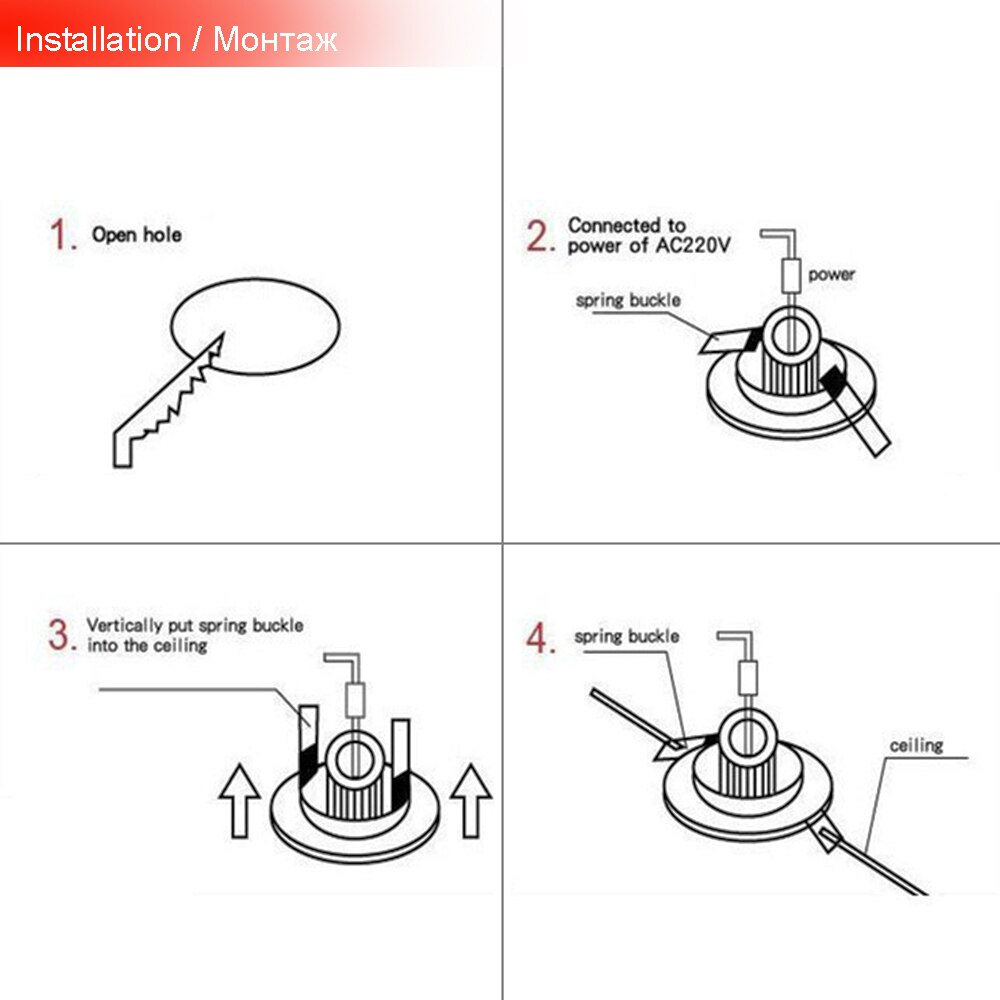 Installation / Монтаж

1. Open hole

2. Connected to power of AC220V

power

spring buckle

3. Vertically put spring buckle into the ceiling

4. spring buckle

ceiling