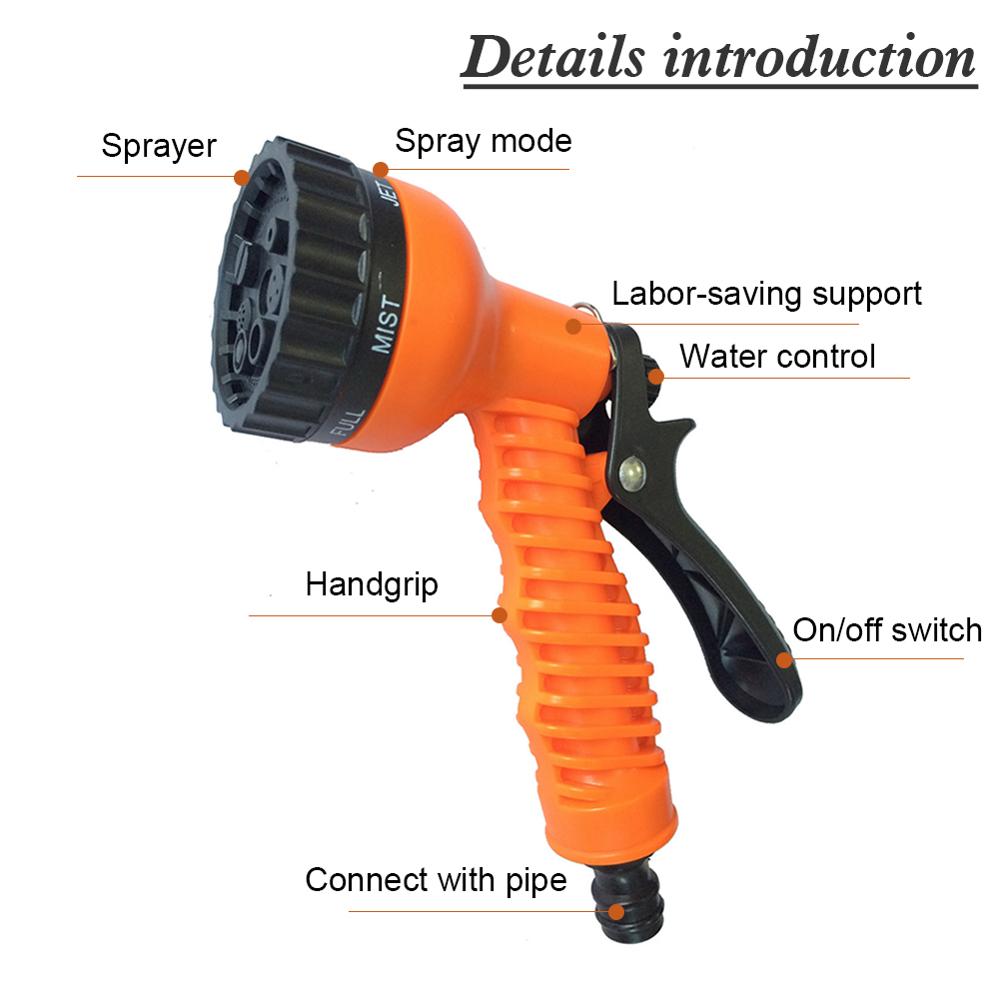 Details introduction

Sprayer

Spray mode

JET

MIST

FULL

Labor-saving support

Water control

Handgrip

On/off switch

Connect with pipe