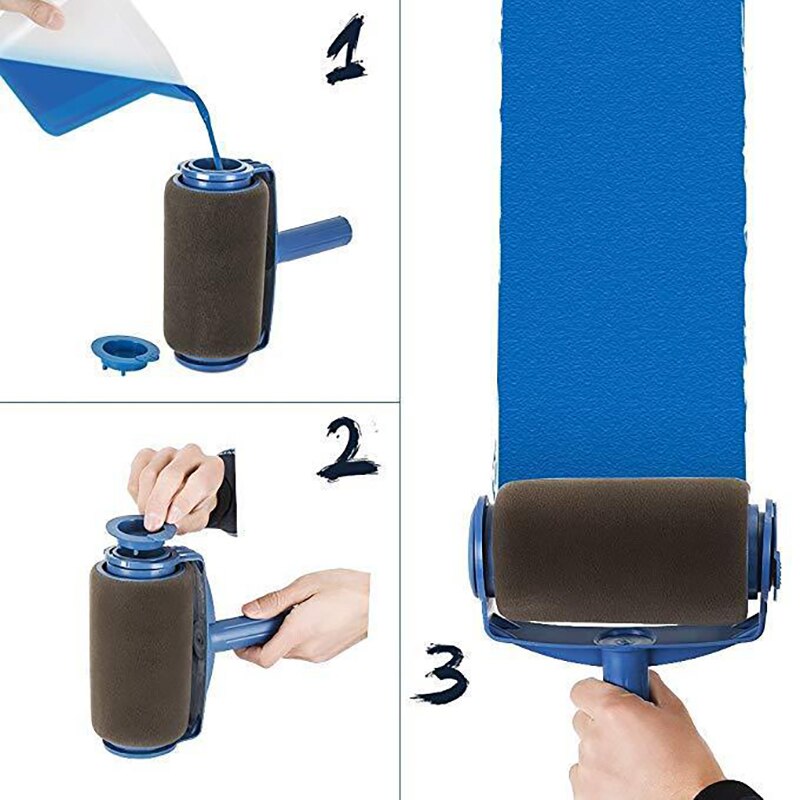 1

2

3