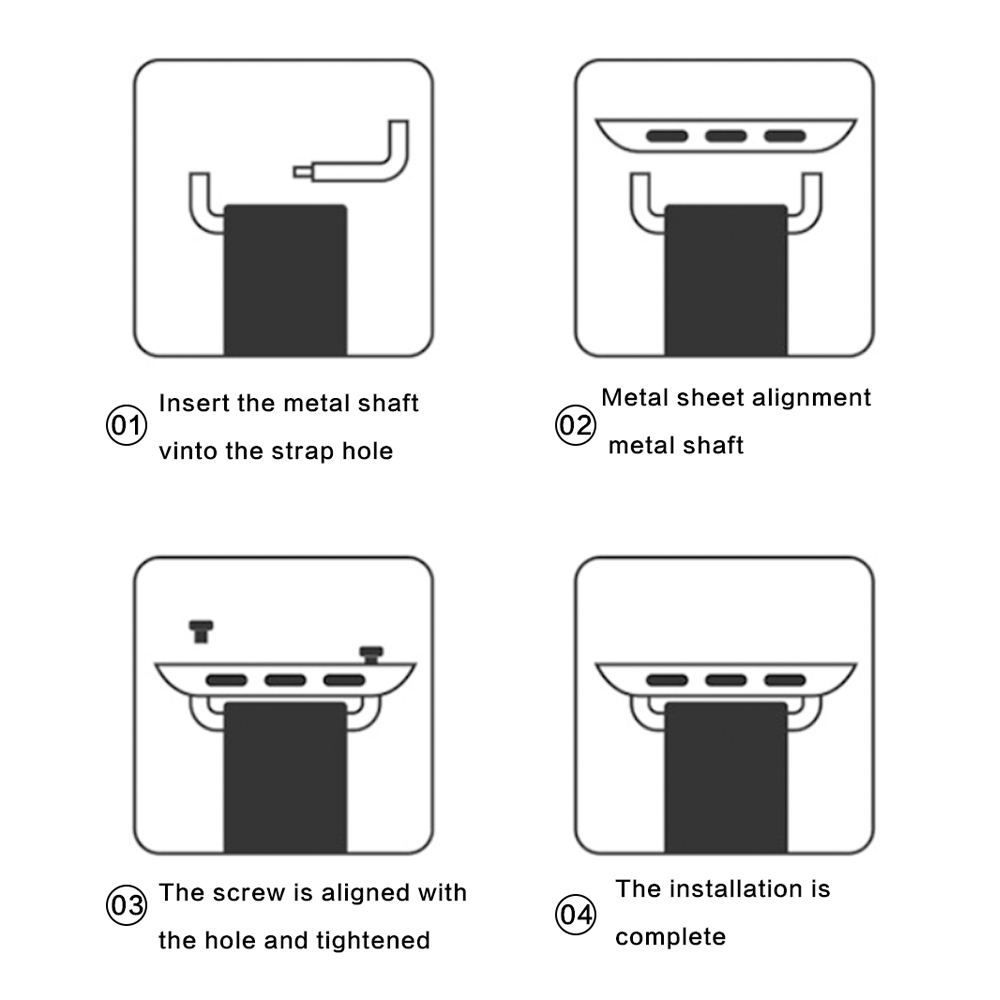 01 Insert the metal shaft vinto the strap hole

02 Metal sheet alignment metal shaft

03 The screw is aligned with the hole and tightened

04 The installation is complete