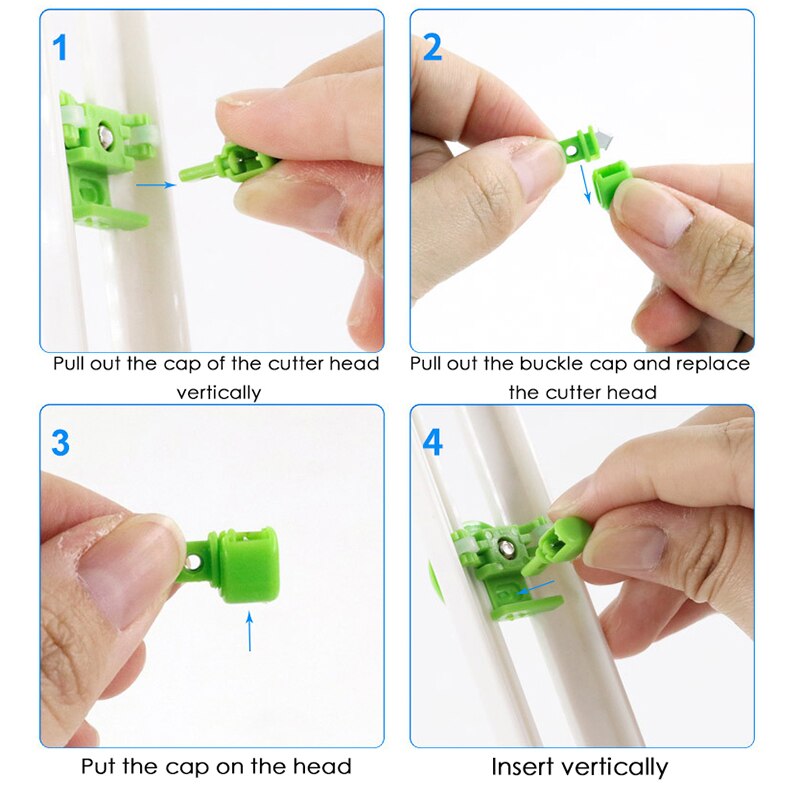 1

Pull out the cap of the cutter head vertically

2

Pull out the buckle cap and replace the cutter head

3

Put the cap on the head

4

Insert vertically