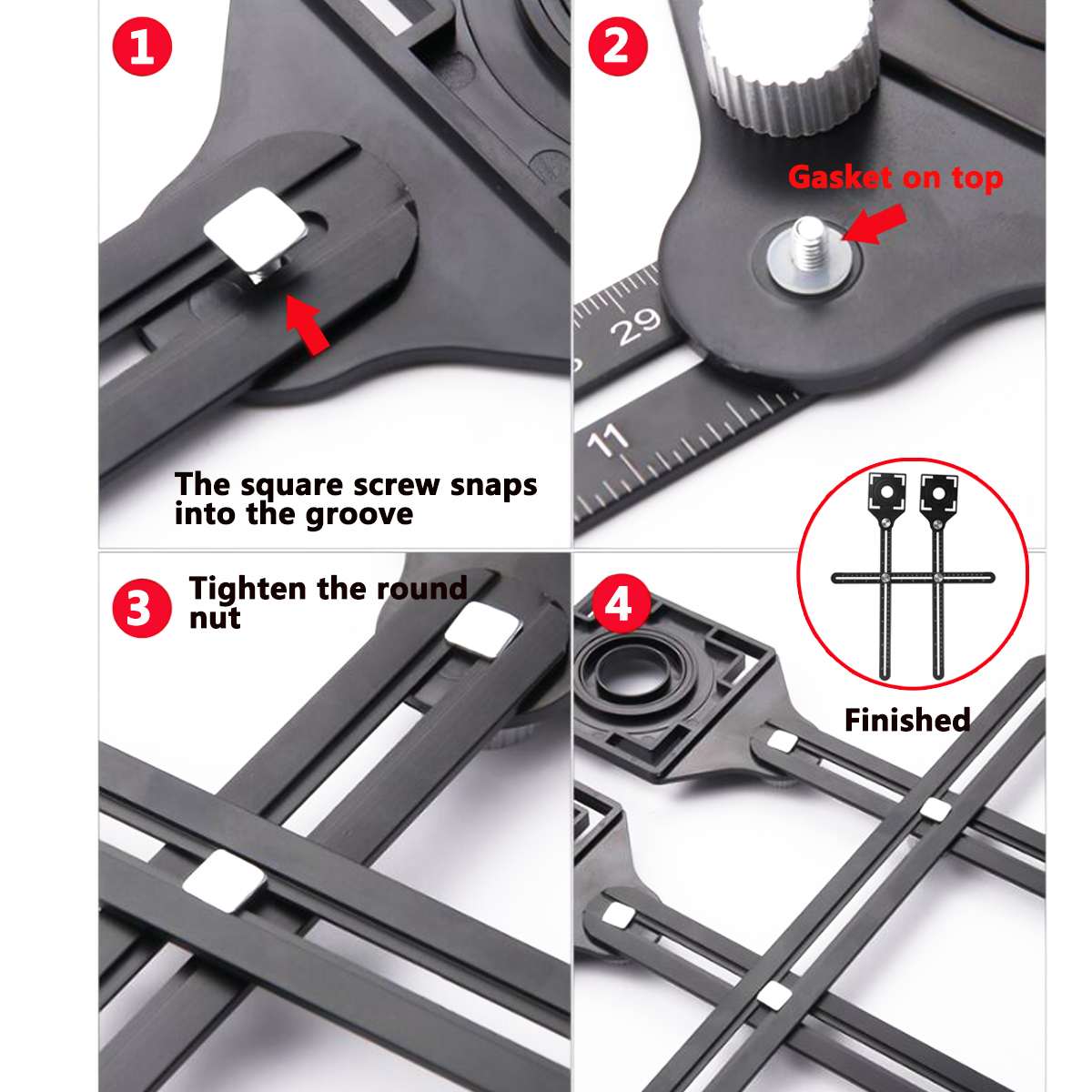 1

The square screw snaps into the groove

2

Gasket on top

29

11

3

Tighten the round nut

4

Finished