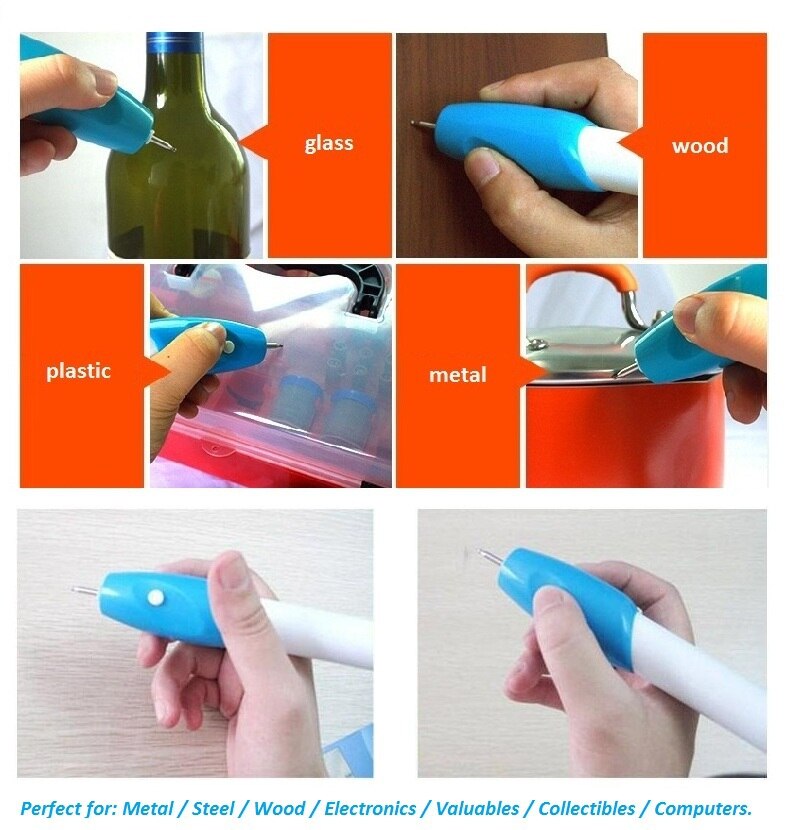 glass

wood

plastic

metal

Perfect for: Metal / Steel / Wood / Electronics / Valuables / Collectibles / Computers.