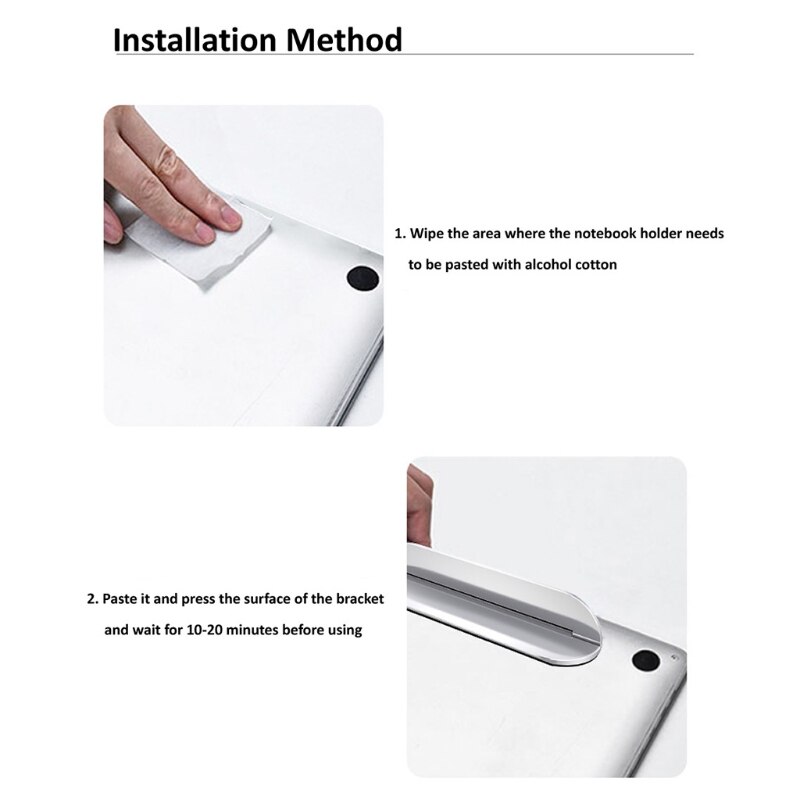 Installation Method

1. Wipe the area where the notebook holder needs to be pasted with alcohol cotton

2. Paste it and press the surface of the bracket and wait for 10-20 minutes before using